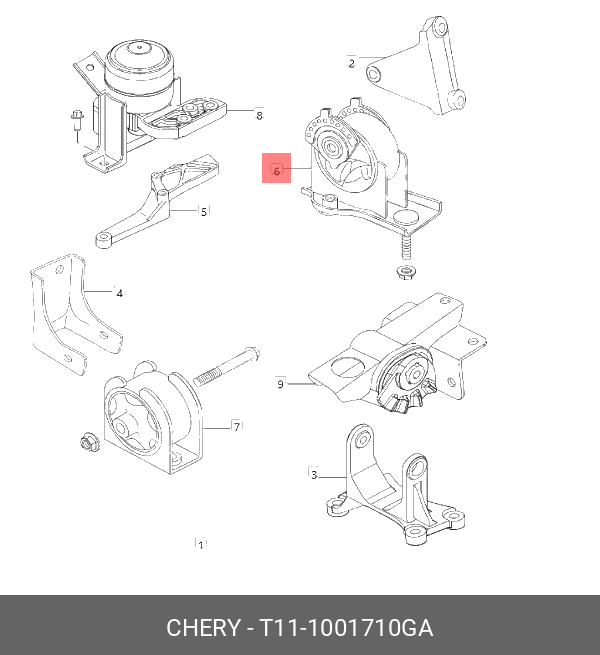 2
8
6
5
4
9
7
3
1
CHERY - T11-1001710GA