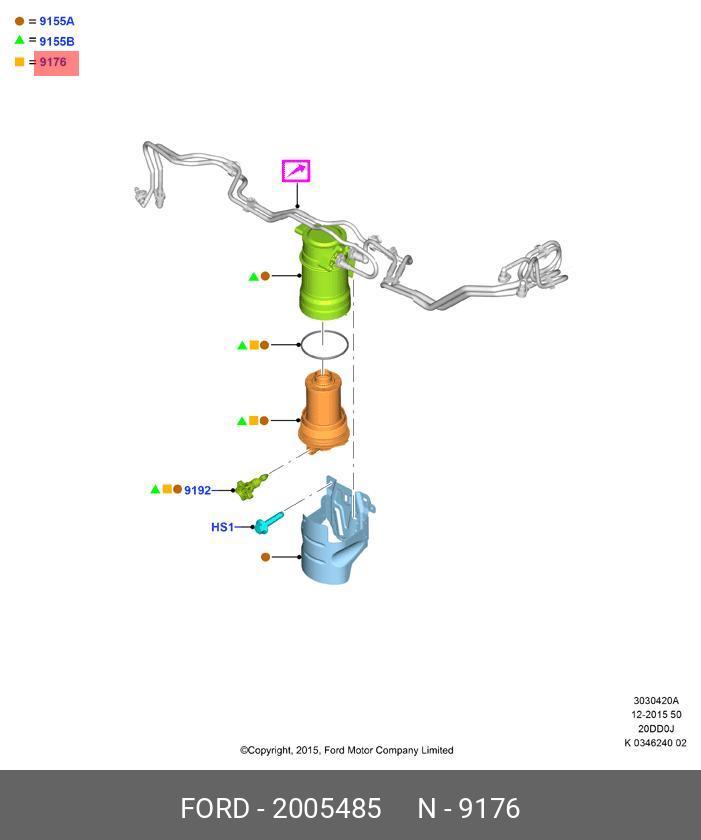 = 9155A
= 9155B
= 9176

9192
HS1

3030420A
12-2015 50
20DD0J
K 0346240 02

©Copyright, 2015, Ford Motor Company Limited

FORD - 2005485 N - 9176