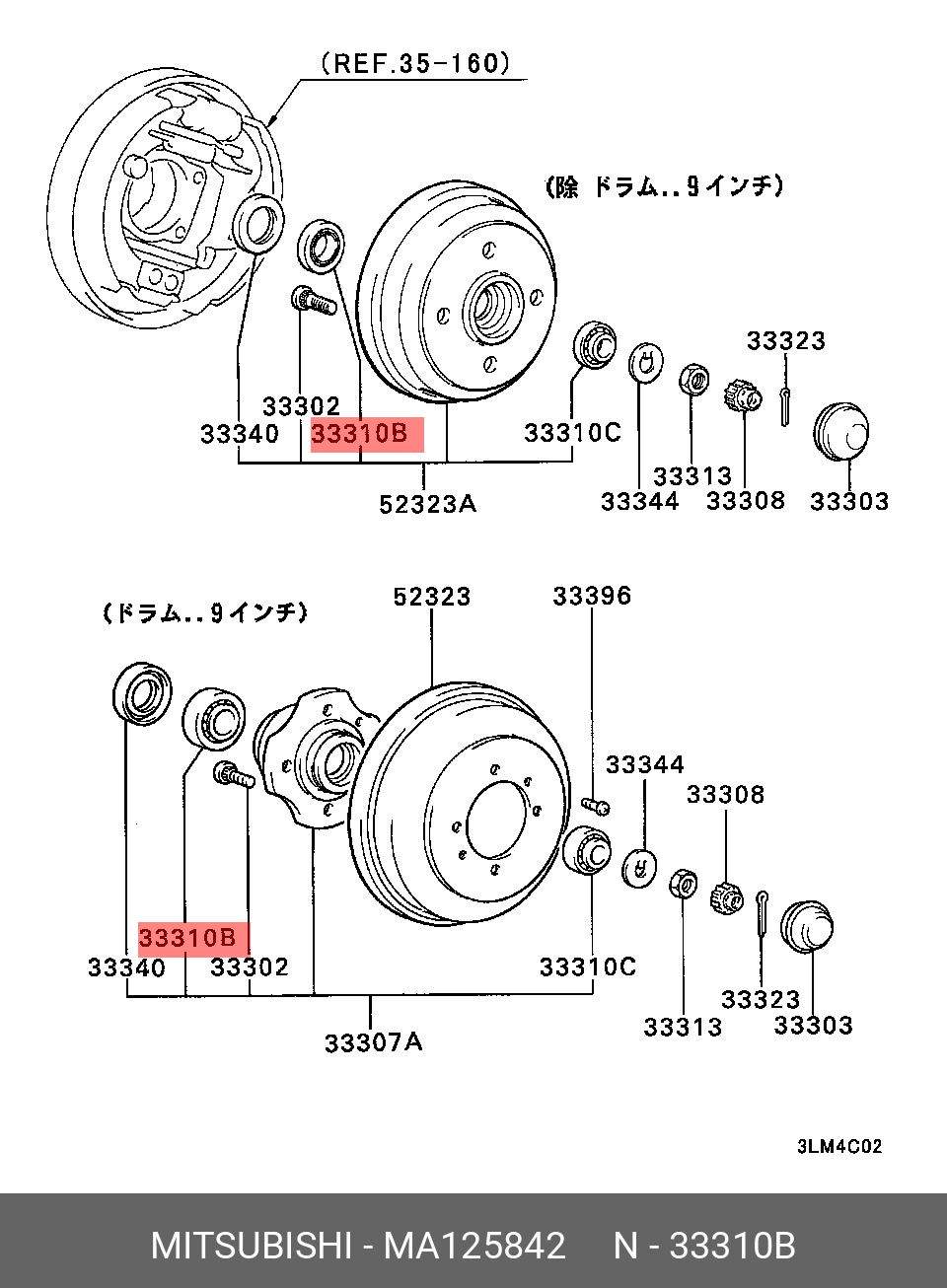 (REF.35-160)

(除 ドラム..9インチ)

33323
33302
33340 33310B 33310C
33313
52323A 33344 33308 33303

(ドラム..9インチ)

52323 33396

33344
33308

33310B
33340 33302 33310C
33323
33313 33303
33307A

3LM4C02

MITSUBISHI - MA125842 N - 33310B