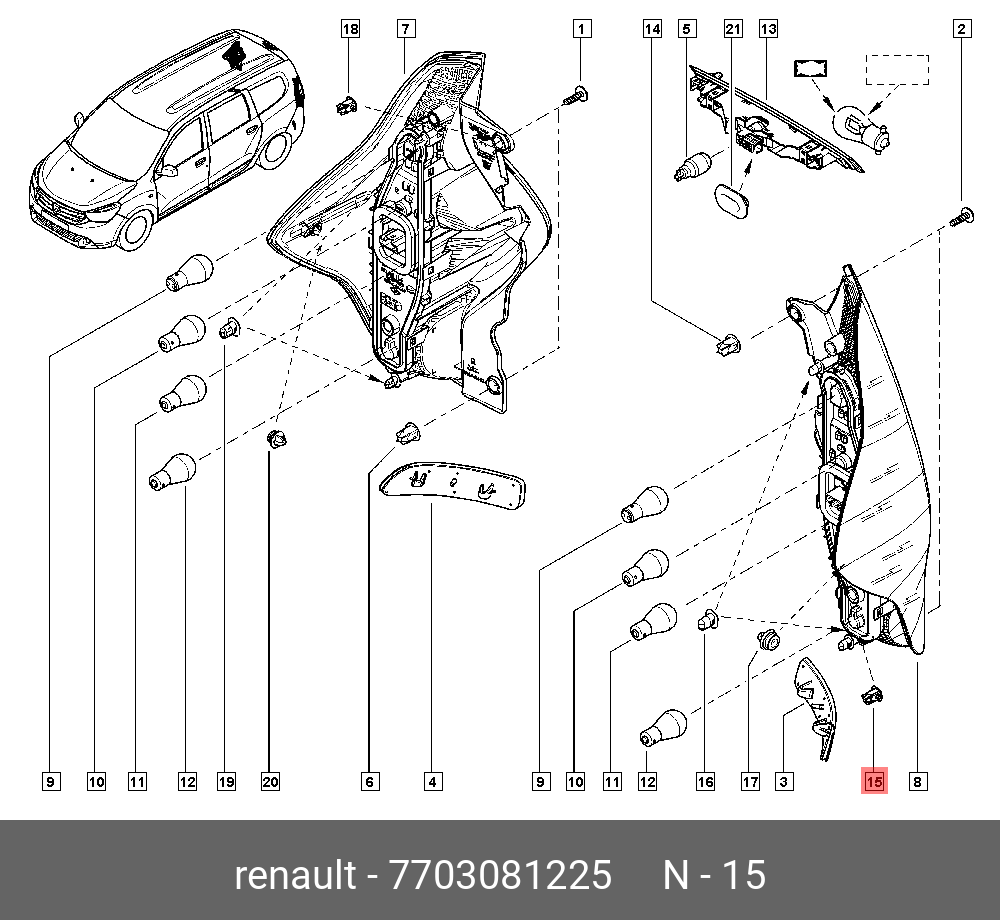 18
7
1
14
5
21
13
2
9
10
11
12
19
20
6
4
9
10
11
12
16
17
3
15
8

renault - 7703081225 N - 15