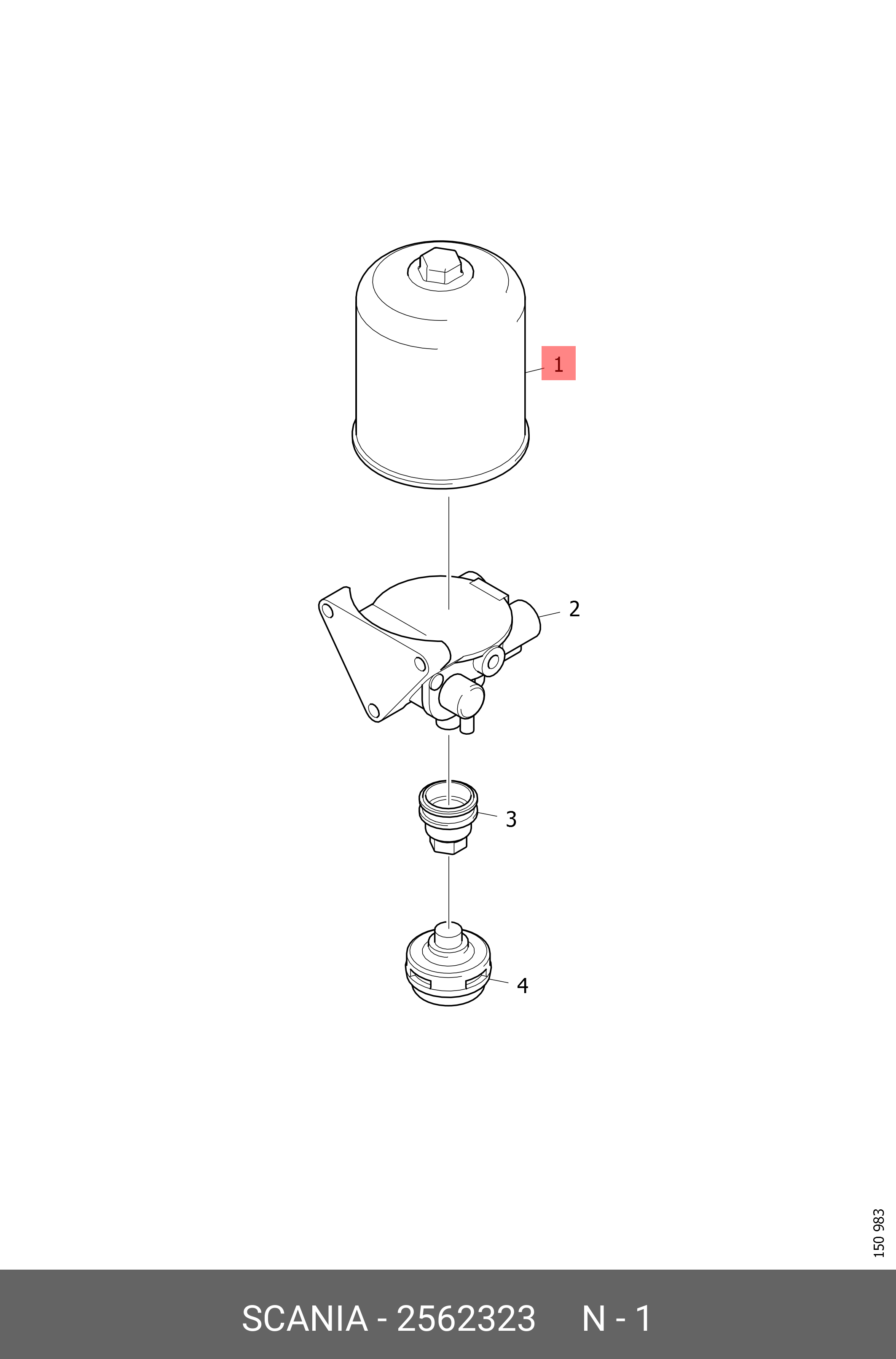 1

2

3

4

150 983

SCANIA - 2562323 N - 1