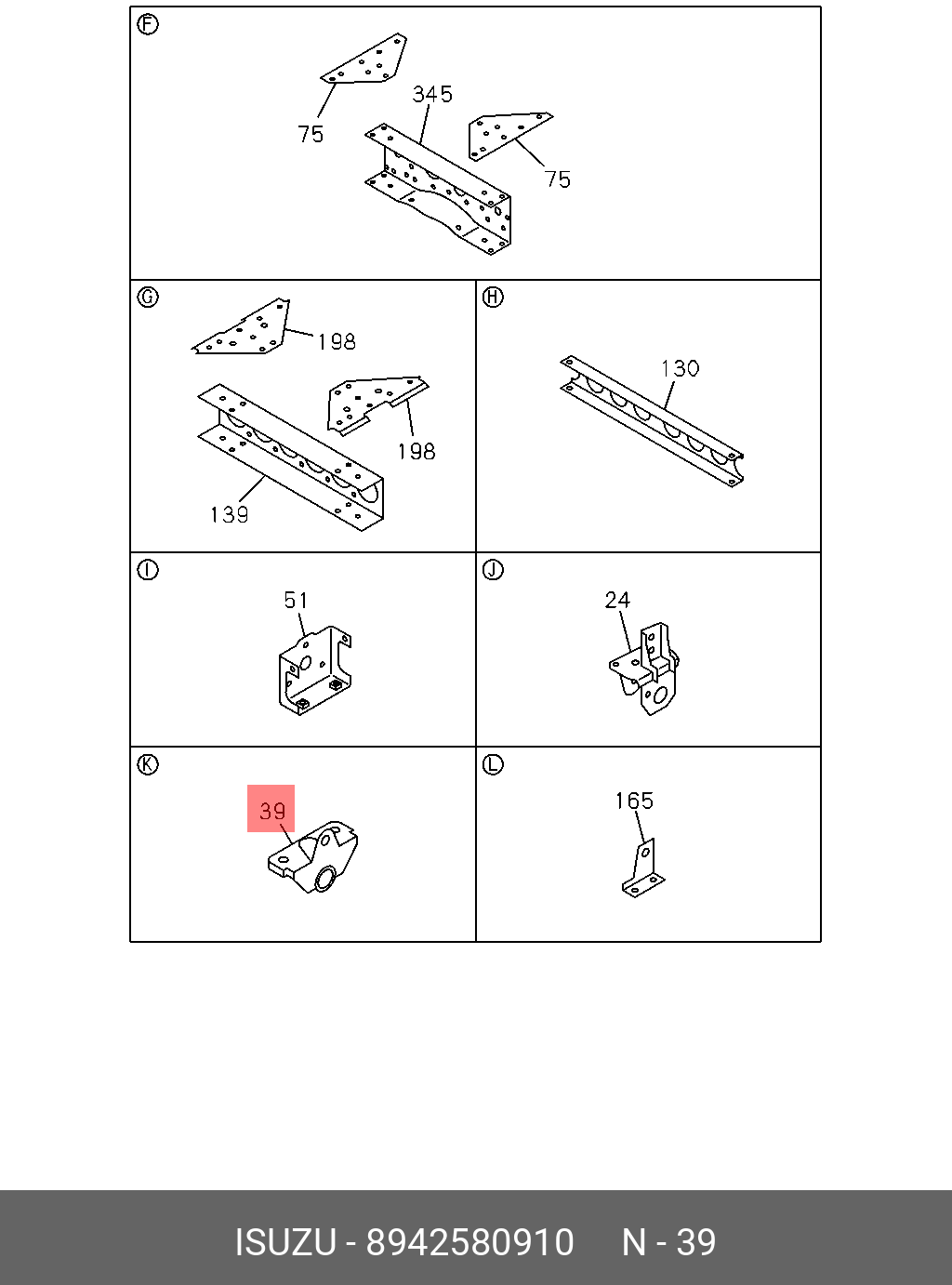 F
75
345
75

G
198
198
139

H
130

I
51

J
24

K
39

L
165

ISUZU - 8942580910 N - 39