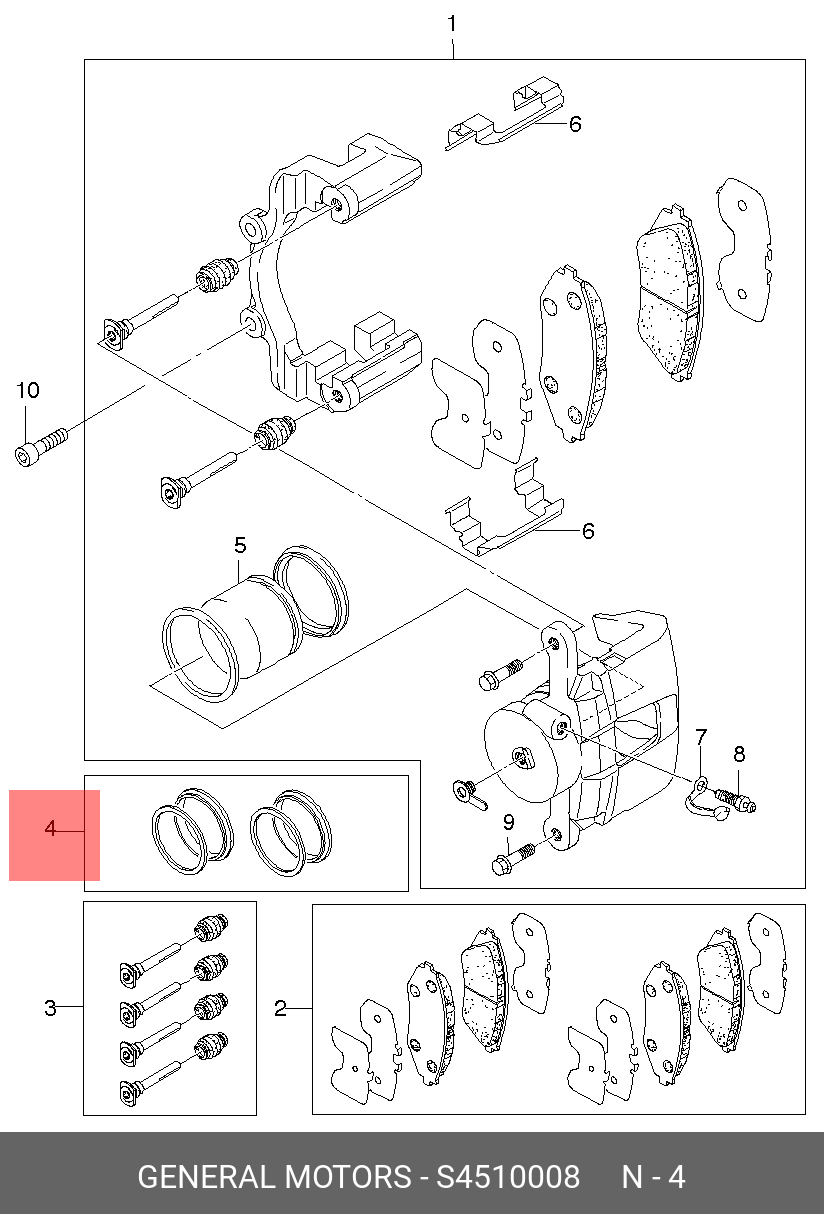 1
6
10
6
5
7
8
9
4
3
2
GENERAL MOTORS - S4510008 N - 4