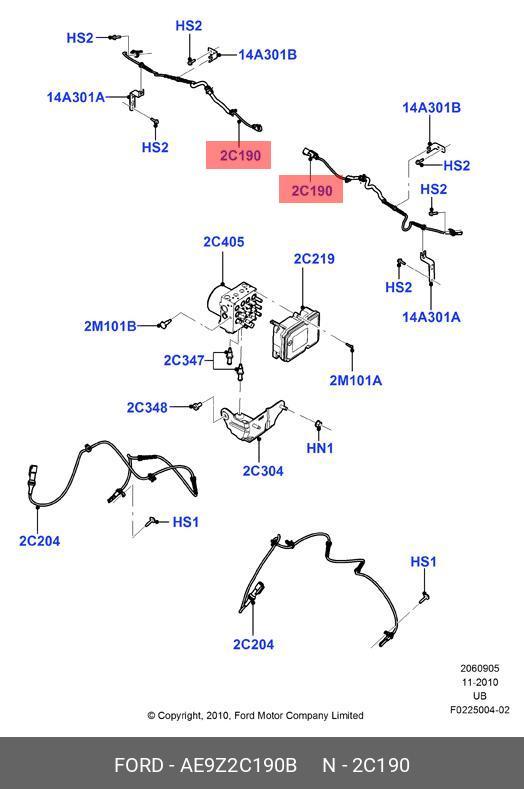 HS2
HS2
14A301B
14A301A
HS2
2C190
14A301B
HS2
2C190
HS2
HS2
14A301A
2C405
2C219
2M101B
2C347
2M101A
2C348
HN1
2C304
HS1
2C204
HS1
2C204

2060905
11-2010
UB
F0225004-02

© Copyright, 2010, Ford Motor Company Limited

FORD - AE9Z2C190B N - 2C190