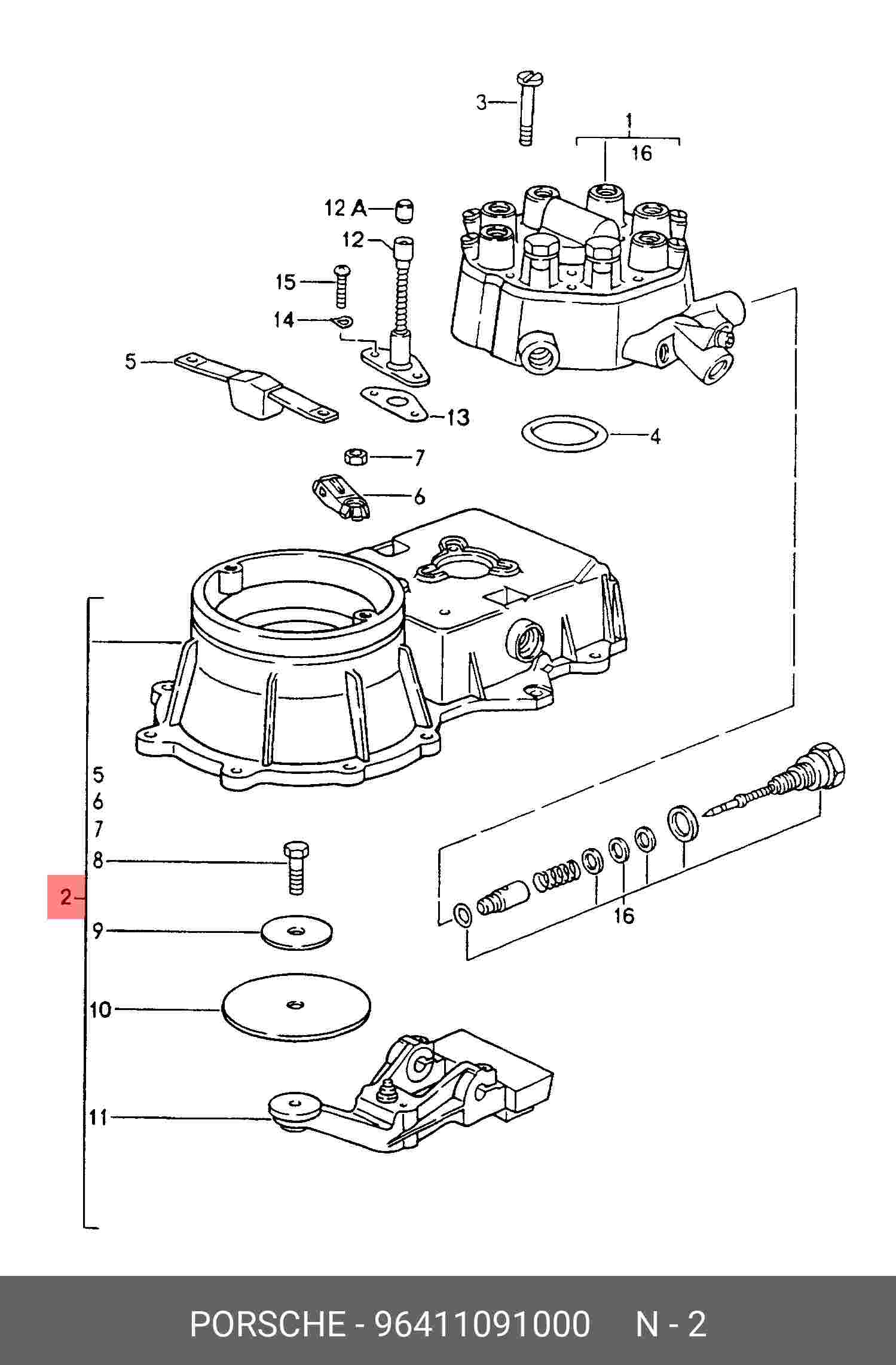 3
1
16
12 A
12
15
14
5
13
4
7
6
5
6
7
8
2
9
10
11
16

PORSCHE - 96411091000 N - 2