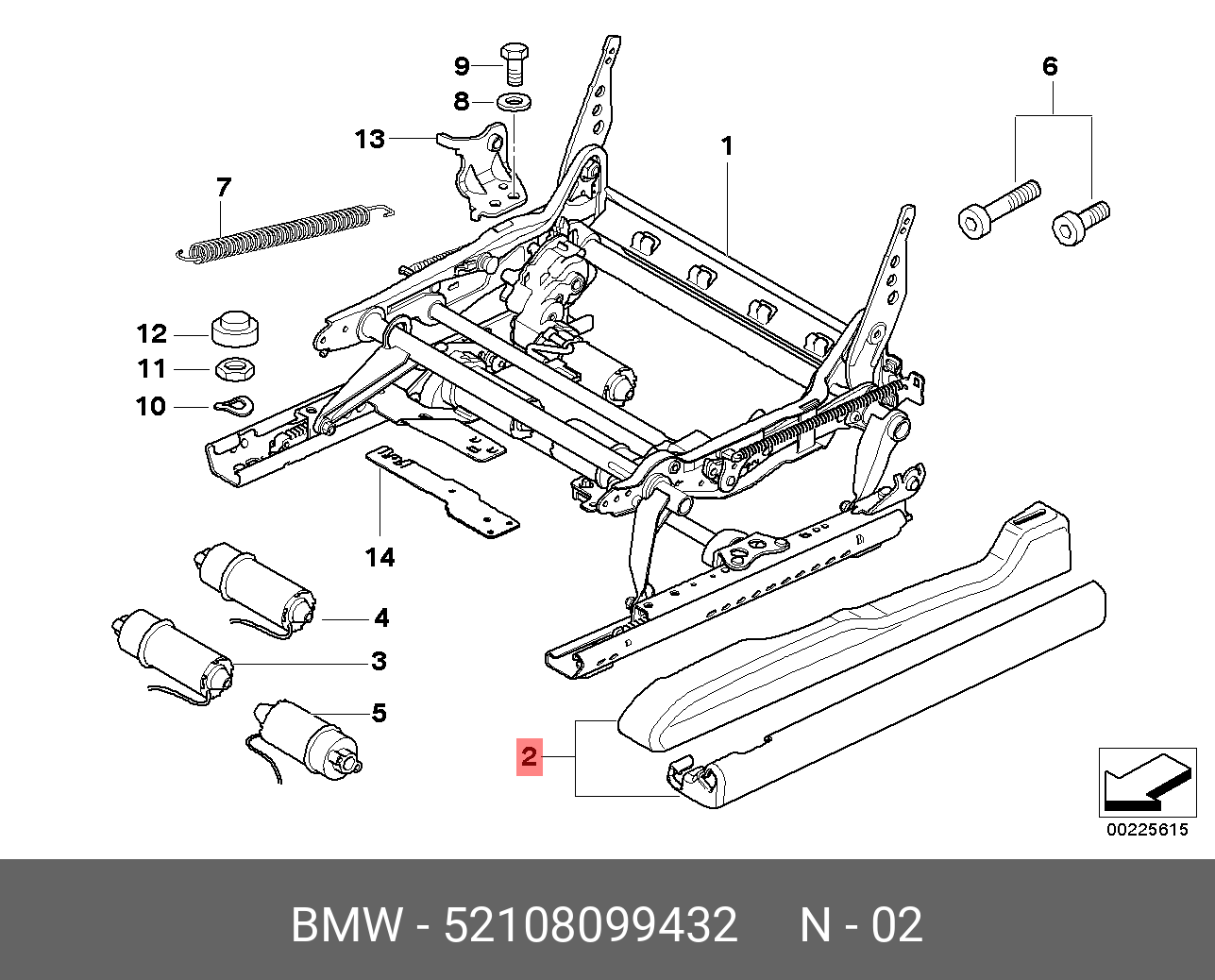 9
8
13
7
1
6
12
11
10
14
4
3
5
2
00225615

BMW - 52108099432 N - 02