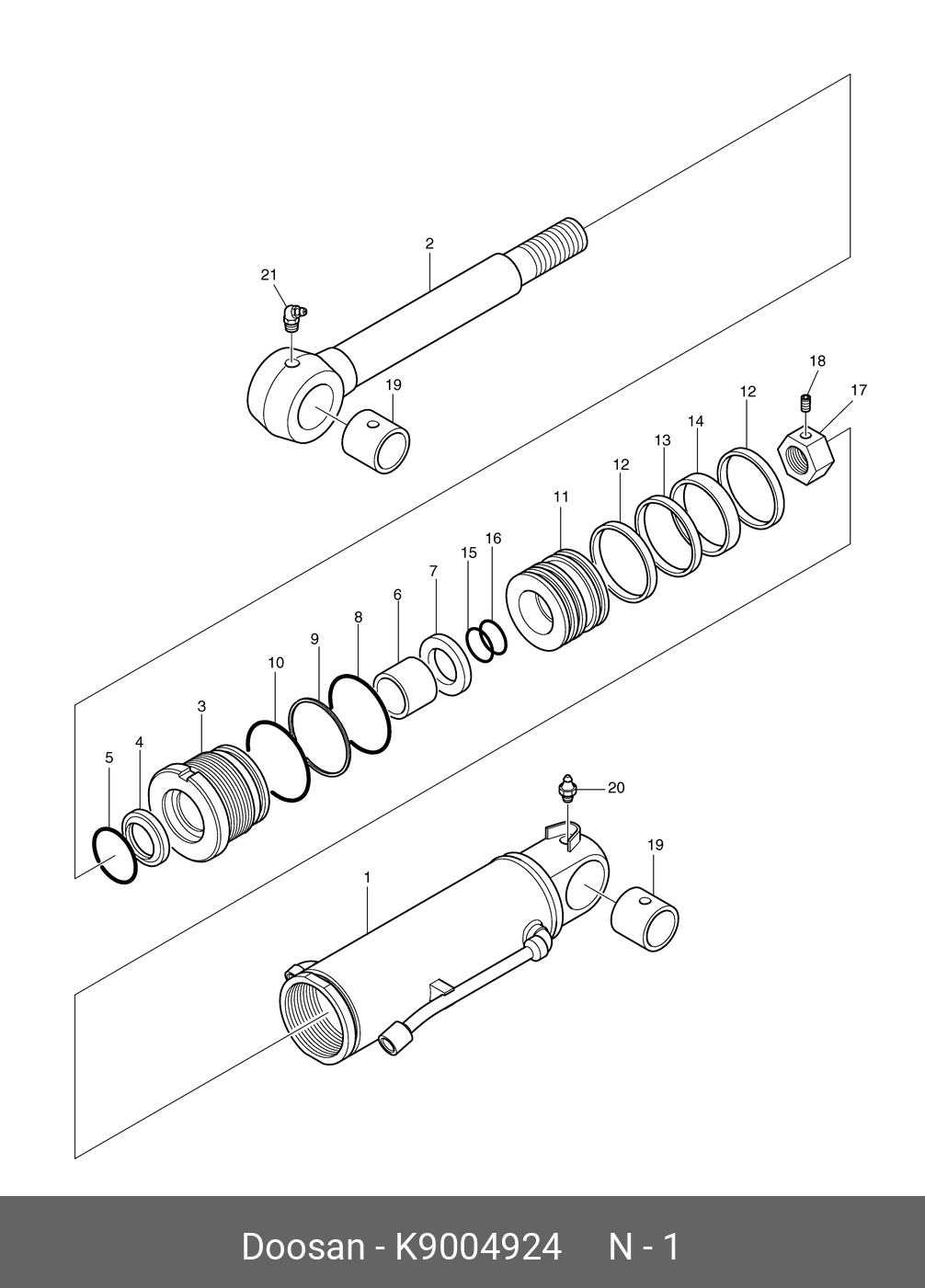 2
21
19
18
17
12
14
13
12
11
16
15
7
6
8
9
10
3
4
5
20
19
1

Doosan - K9004924 N - 1