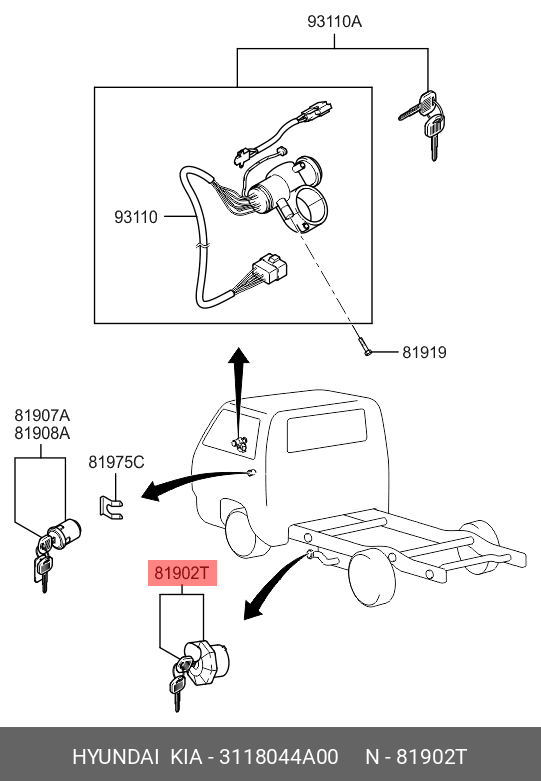 93110A

93110

81919

81907A
81908A

81975C

81902T

HYUNDAI KIA - 3118044A00 N - 81902T