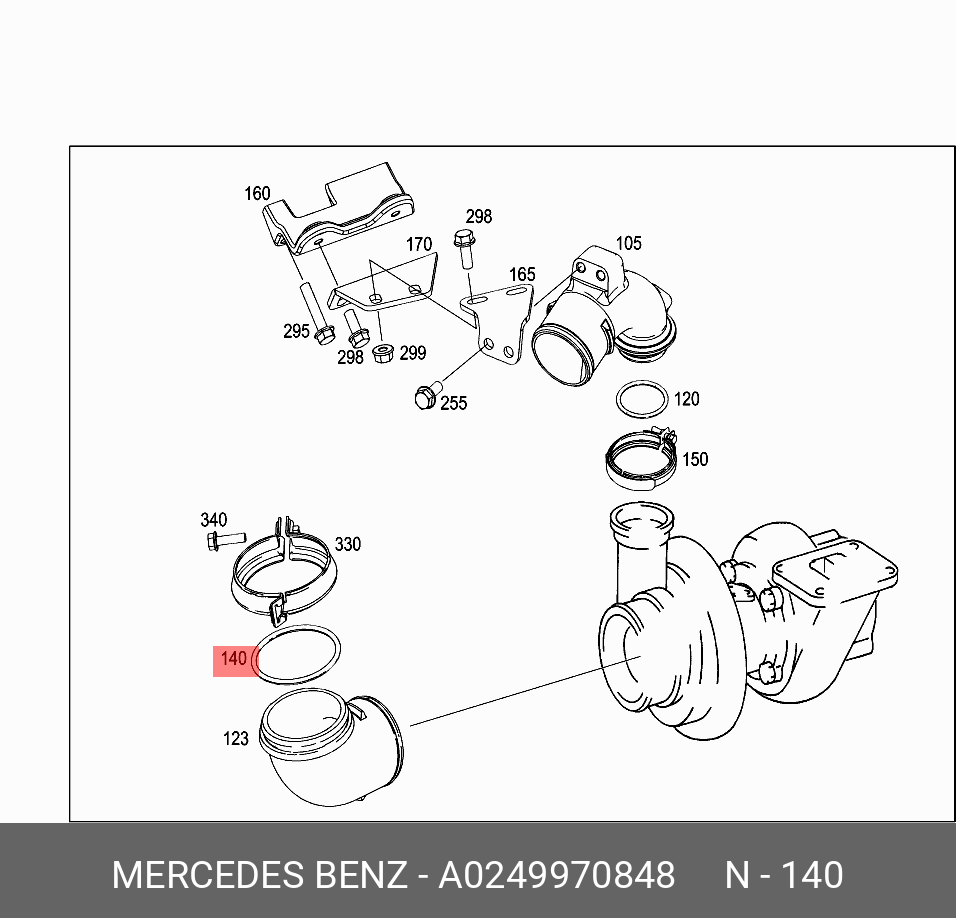 160
298
170
105
165
295
298
299
255
120
150
340
330
140
123

MERCEDES BENZ - A0249970848 N - 140