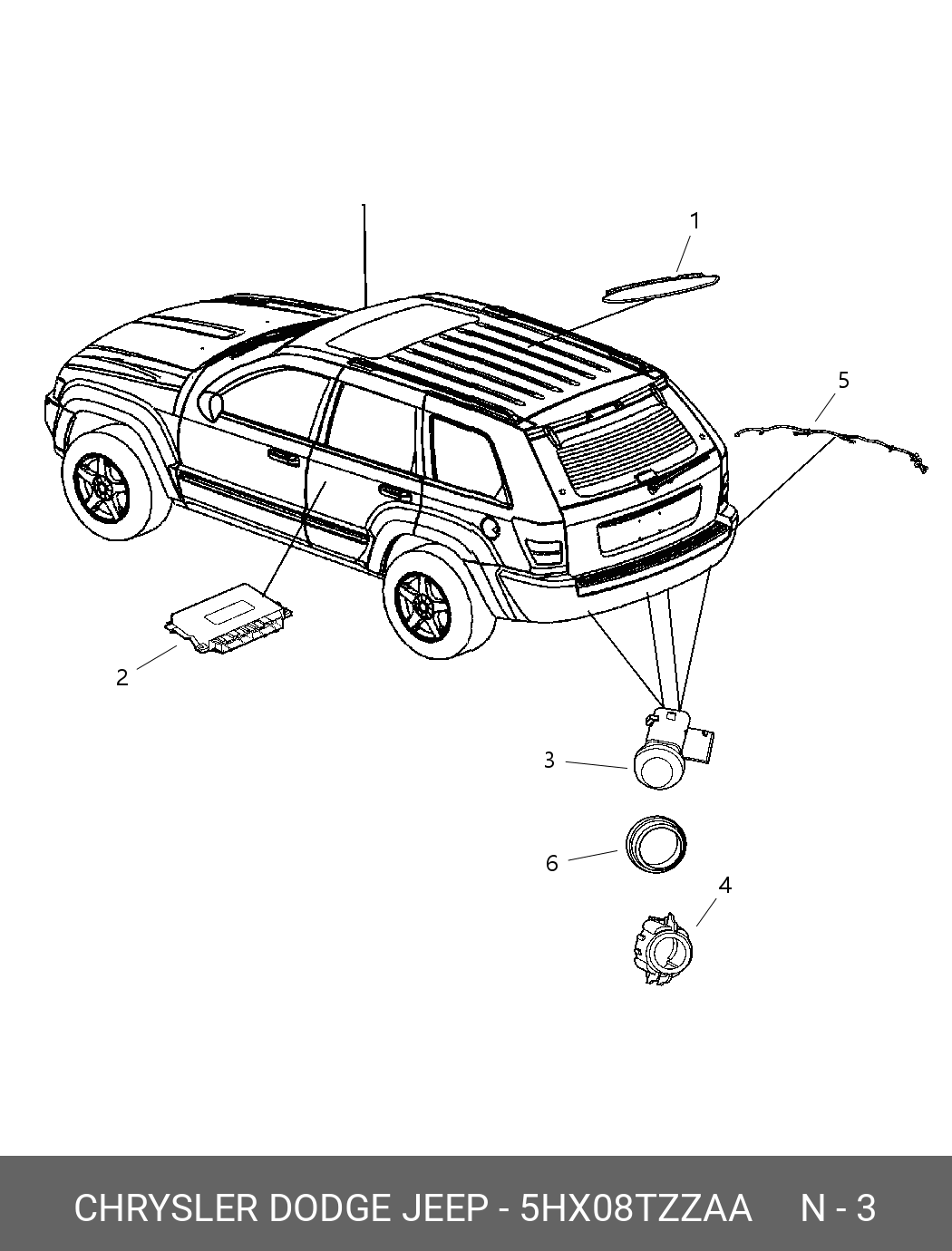 1

5

2

3

6

4

CHRYSLER DODGE JEEP - 5HX08TZZAA N - 3