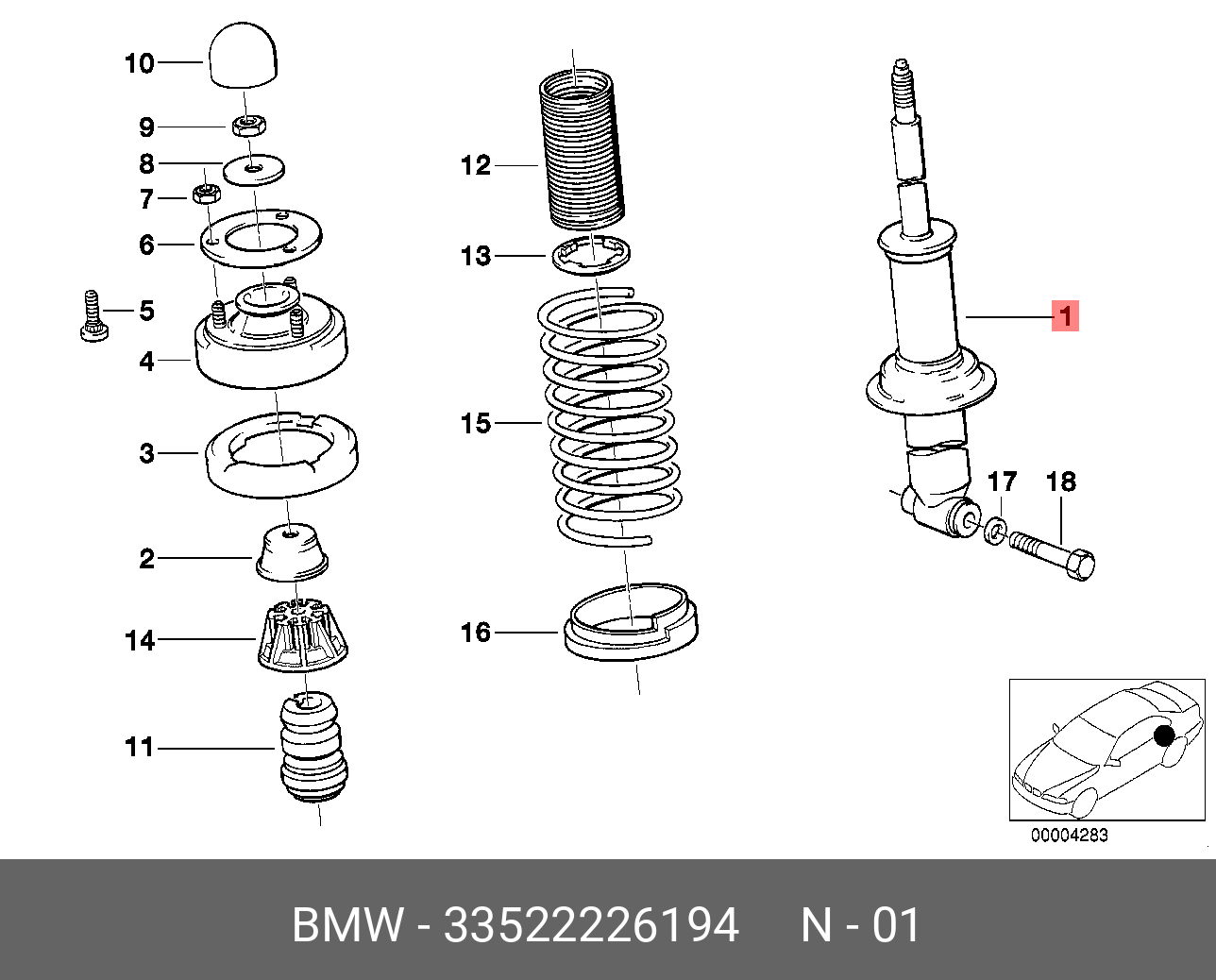 10
9
8
7
6
5
4
3
2
14
11
12
13
15
16
1
17
18
00004283

BMW - 33522226194 N - 01