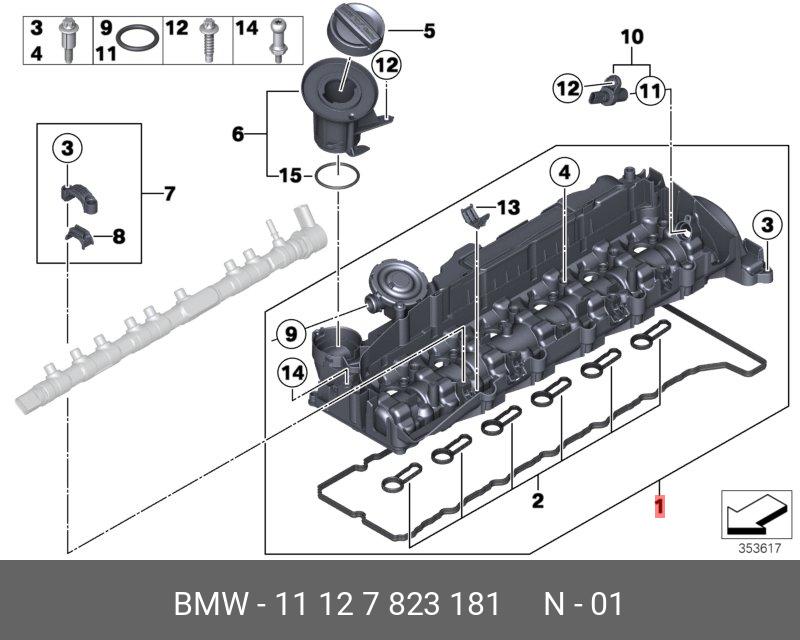 3
4
9
11
12
14
5
12
6
15
10
12
11
3
7
8
4
13
3
9
14
2
1
353617

BMW - 11 12 7 823 181 N - 01