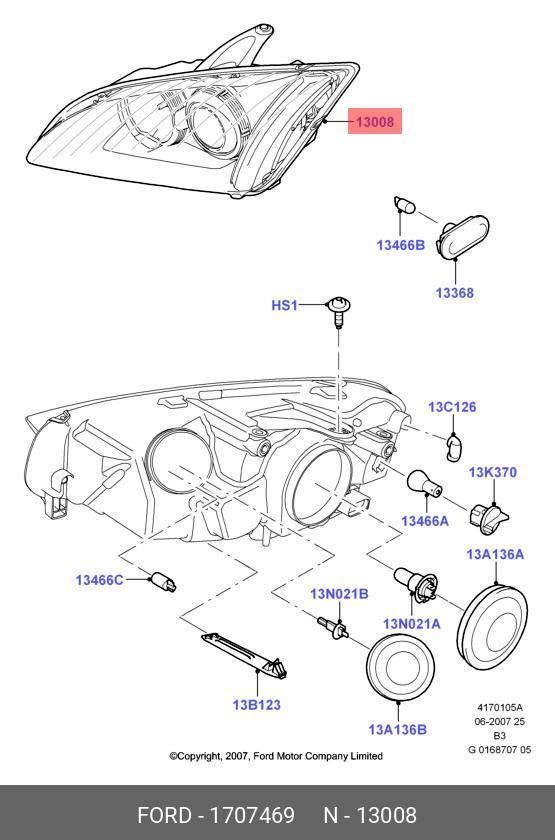 13008

13466B

13368

HS1

13C126

13K370

13466A

13A136A

13466C

13N021B

13N021A

13B123

13A136B

4170105A
06-2007 25
B3
G 0168707 05

©Copyright, 2007, Ford Motor Company Limited

FORD - 1707469 N - 13008