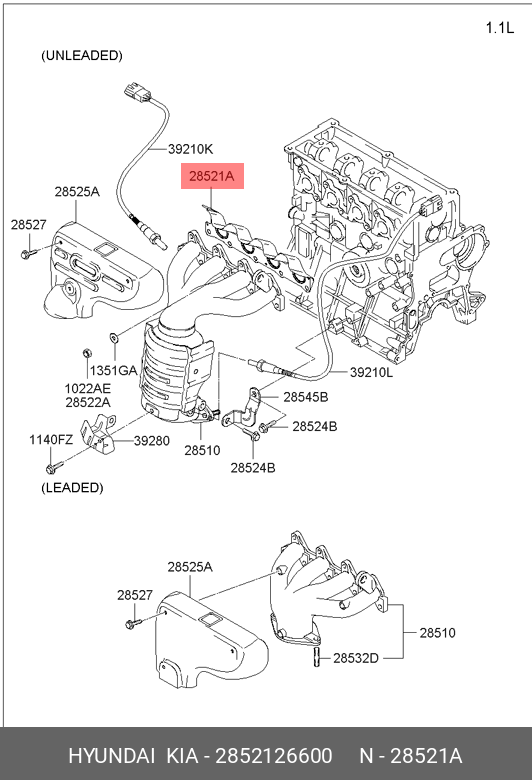 1.1L

(UNLEADED)

39210K

28521A

28525A

28527

1351GA

1022AE
28522A

39210L

28545B

28524B

1140FZ

39280

28510

28524B

(LEADED)

28525A

28527

28510

28532D

HYUNDAI KIA - 2852126600 N - 28521A