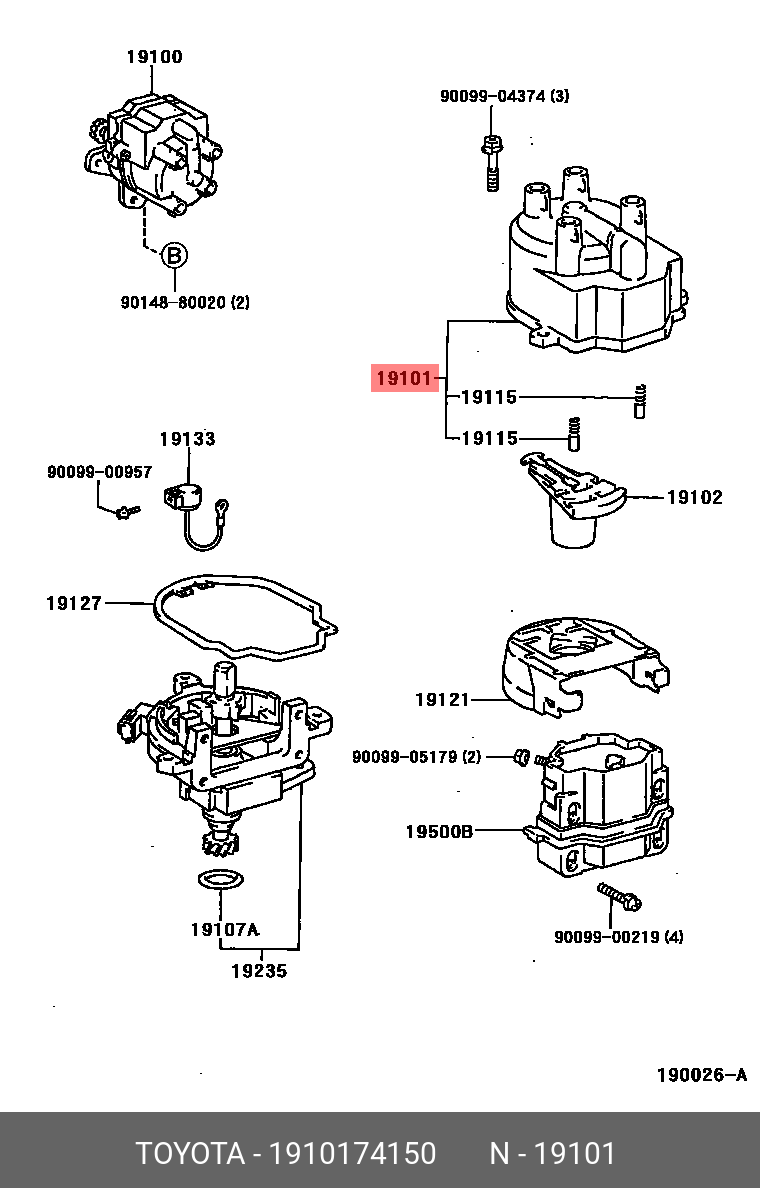 19100

B

90148-80020 (2)

90099-04374 (3)

19101

19115

19115

19102

19133

90099-00957

19127

19121

90099-05179 (2)

19500B

90099-00219 (4)

19107A

19235

190026-A

TOYOTA - 1910174150 N - 19101