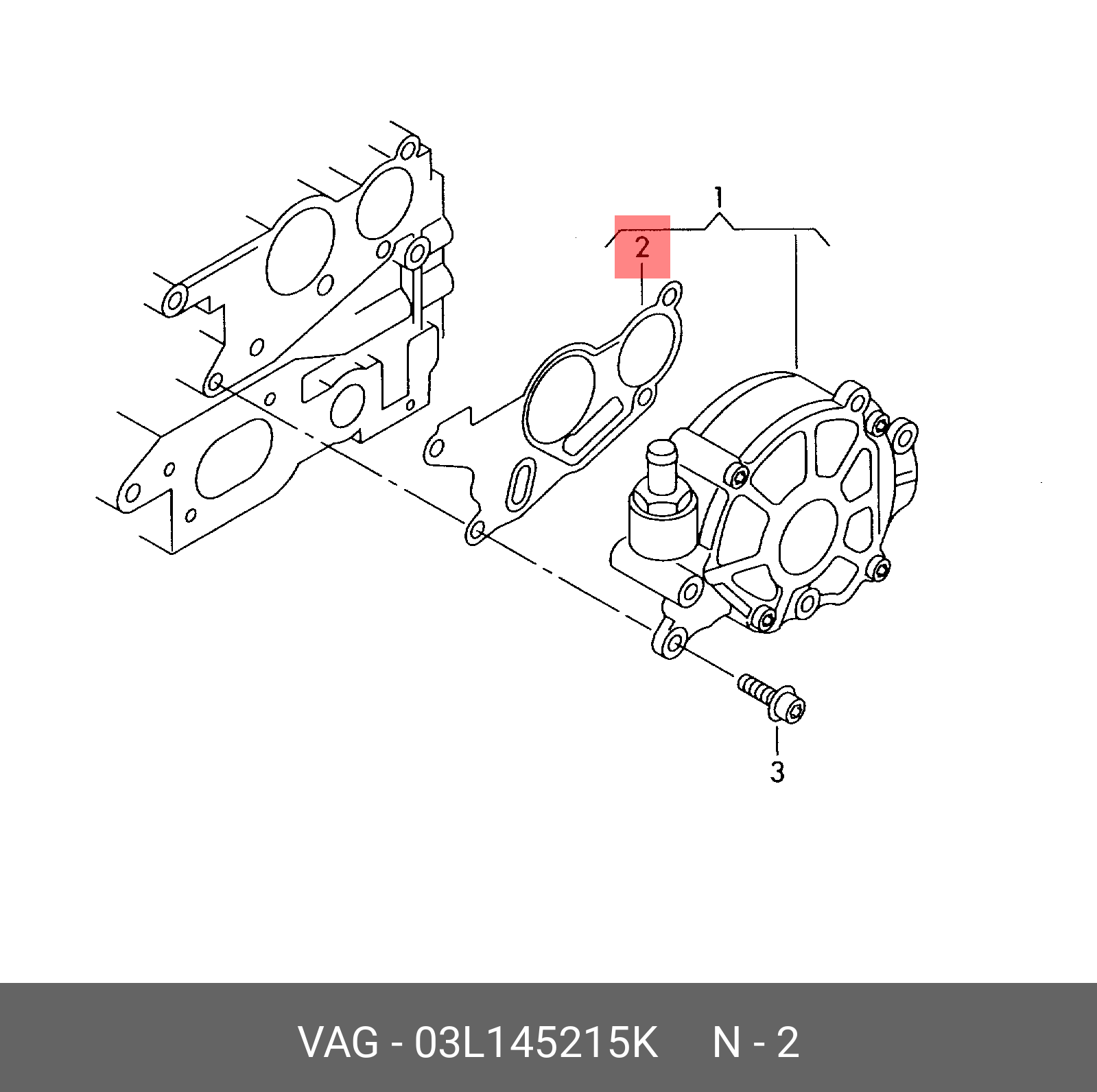 1

2

3

VAG - 03L145215K N - 2