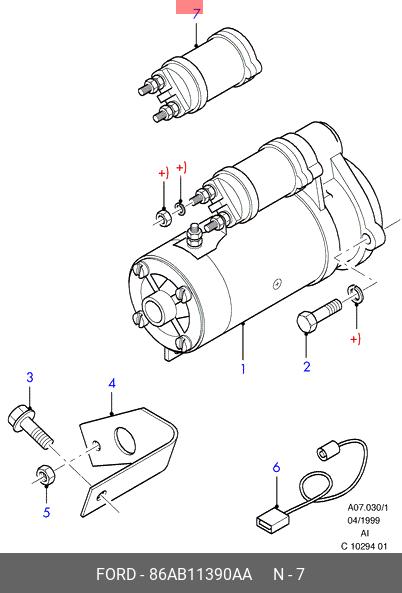 7

+)
+)

+)

1

2

3

4

5

6

A07.030/1
04/1999
AI
C 10294 01

FORD - 86AB11390AA N - 7