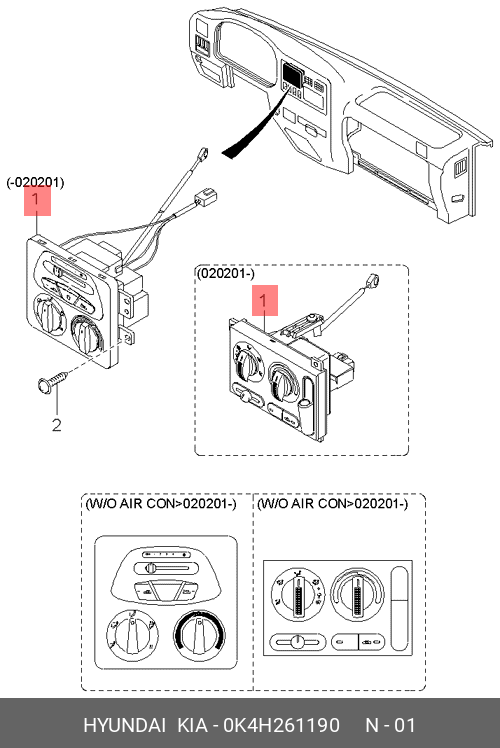 (-020201)

1

2

(020201-)

1

(W/O AIR CON>020201-)

(W/O AIR CON>020201-)

HYUNDAI KIA - 0K4H261190 N - 01