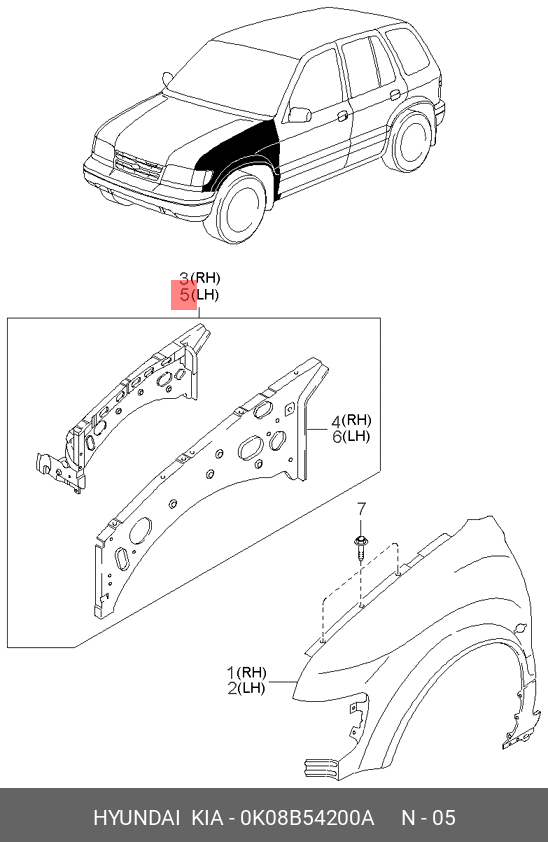 3(RH)
5(LH)

4(RH)
6(LH)

7

1(RH)
2(LH)

HYUNDAI KIA - 0K08B54200A N - 05