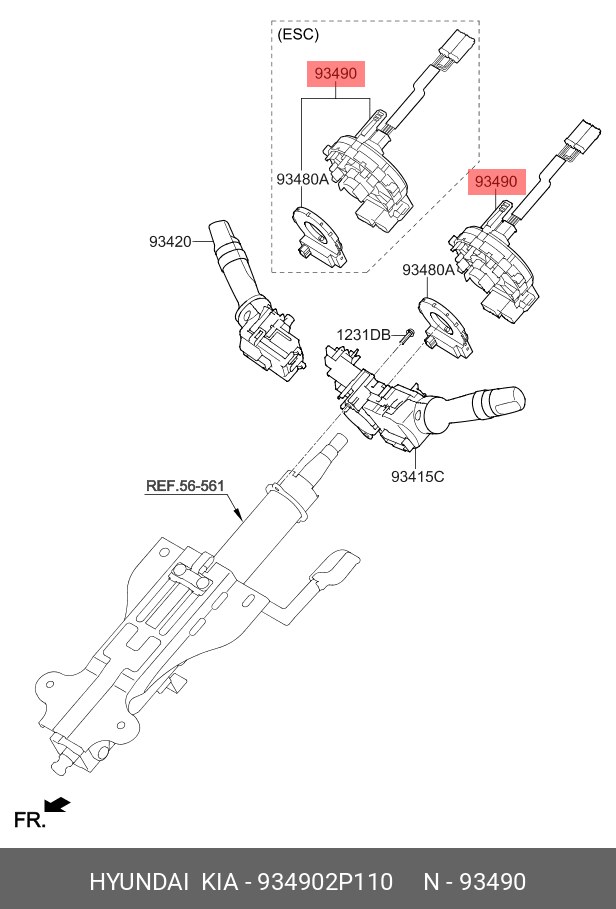 (ESC)

93490

93480A

93490

93420

93480A

1231DB

93415C

REF.56-561

FR.

HYUNDAI KIA - 934902P110 N - 93490