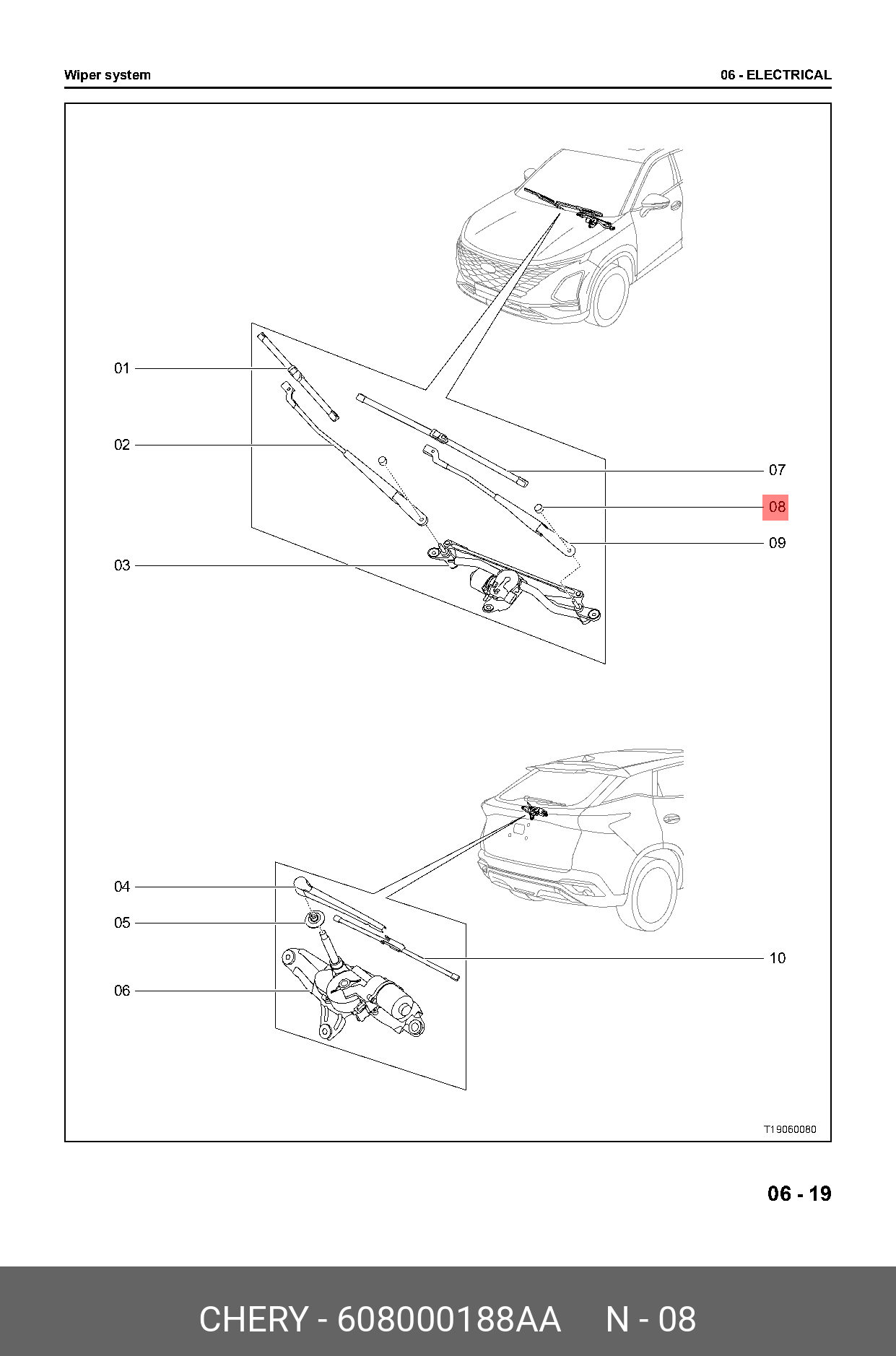 Wiper system

06 - ELECTRICAL

01
02
03
07
08
09
04
05
06
10

T19060080

06 - 19

CHERY - 608000188AA N - 08