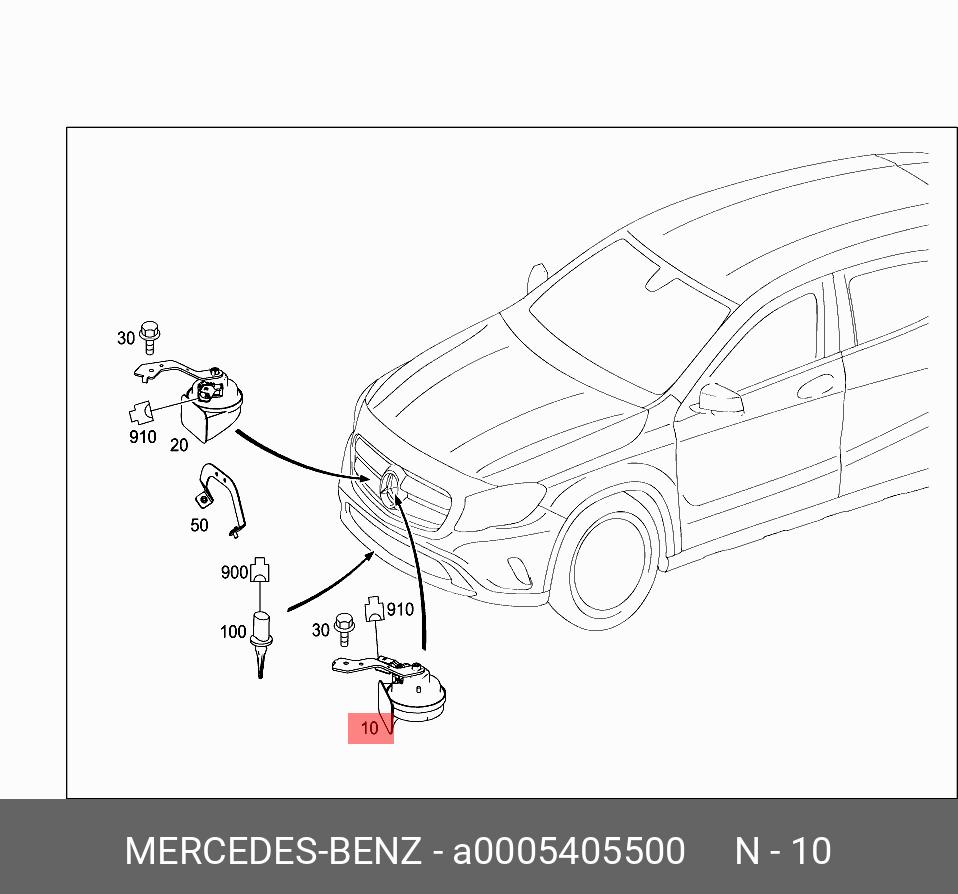 30
910
20
50
900
100
30
910
10

MERCEDES-BENZ - a0005405500 N - 10