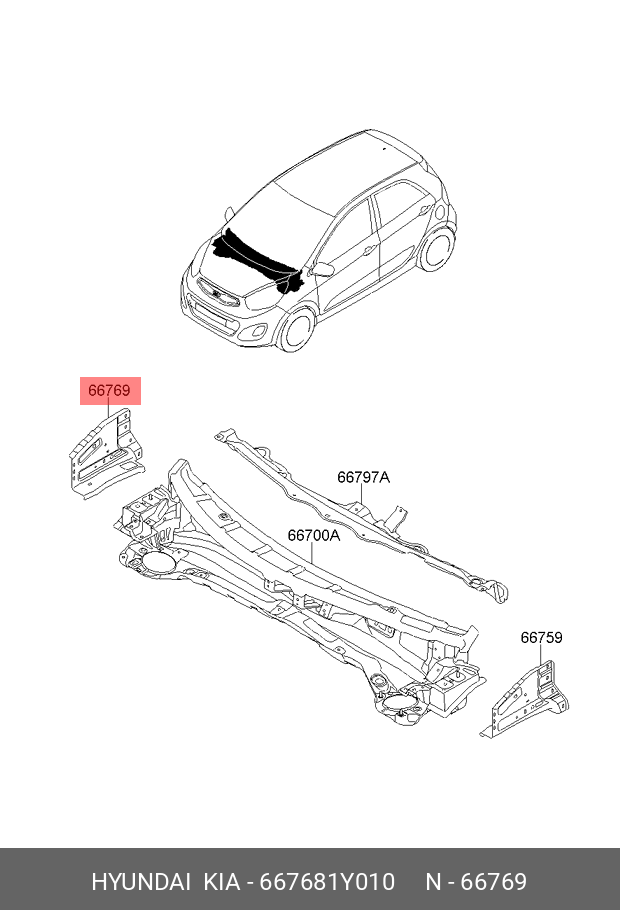 66769

66797A

66700A

66759

HYUNDAI KIA - 667681Y010 N - 66769