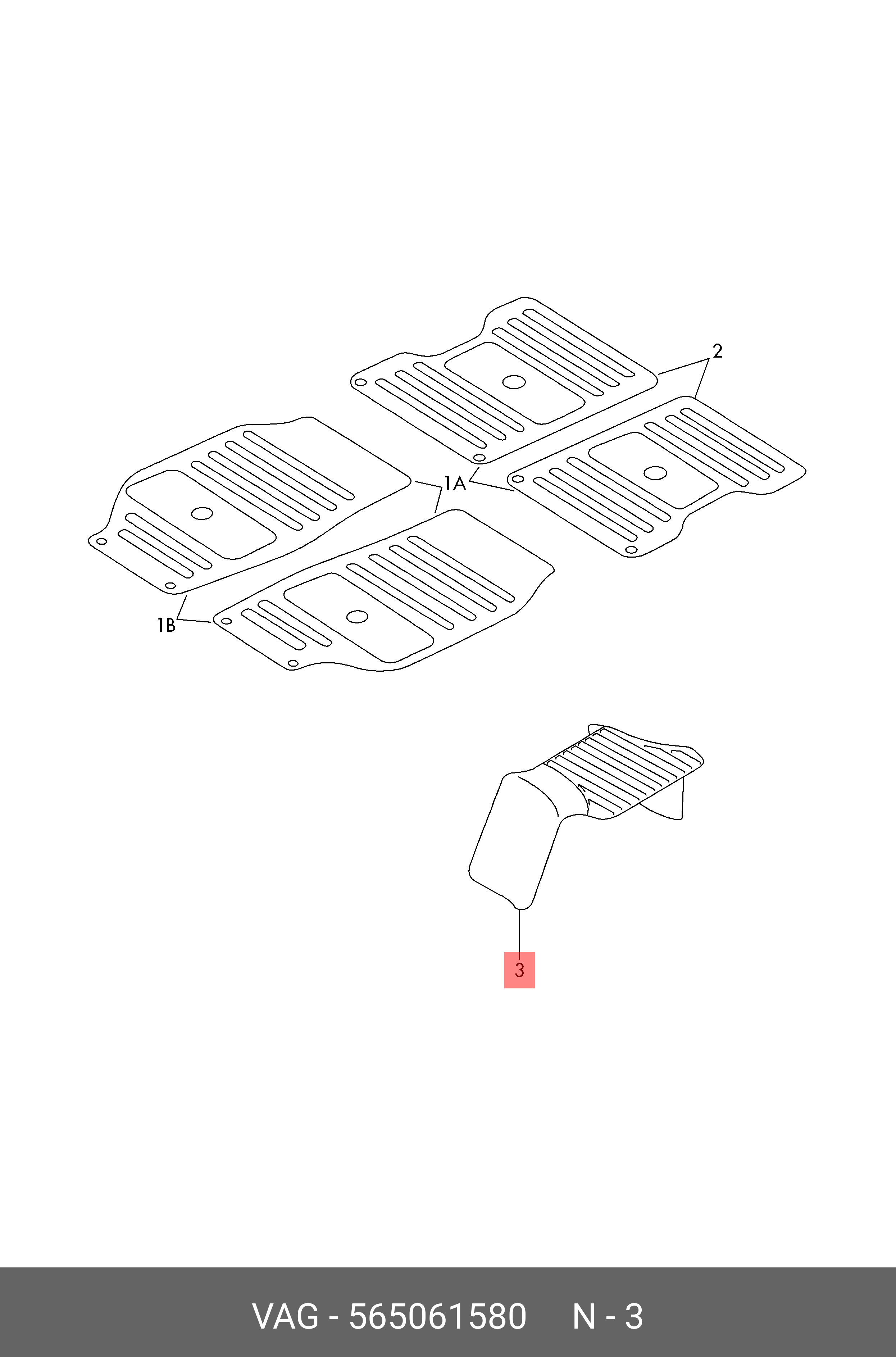 2

1A

1B

3

VAG - 565061580     N - 3