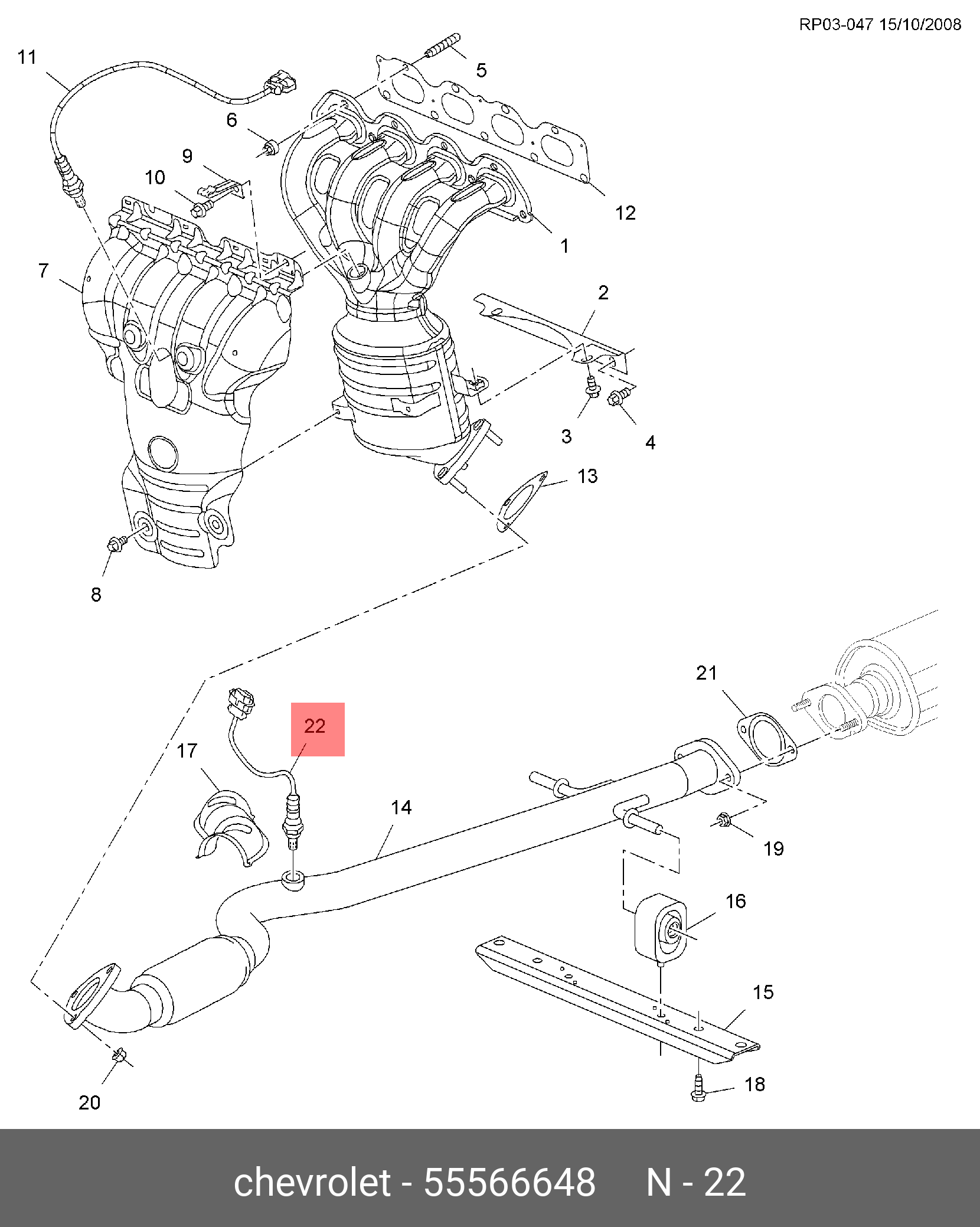 RP03-047 15/10/2008

11
5
6
9
10
12
1
7
2
3
4
13
8
21
22
17
14
19
16
15
18
20

chevrolet - 55566648 N - 22