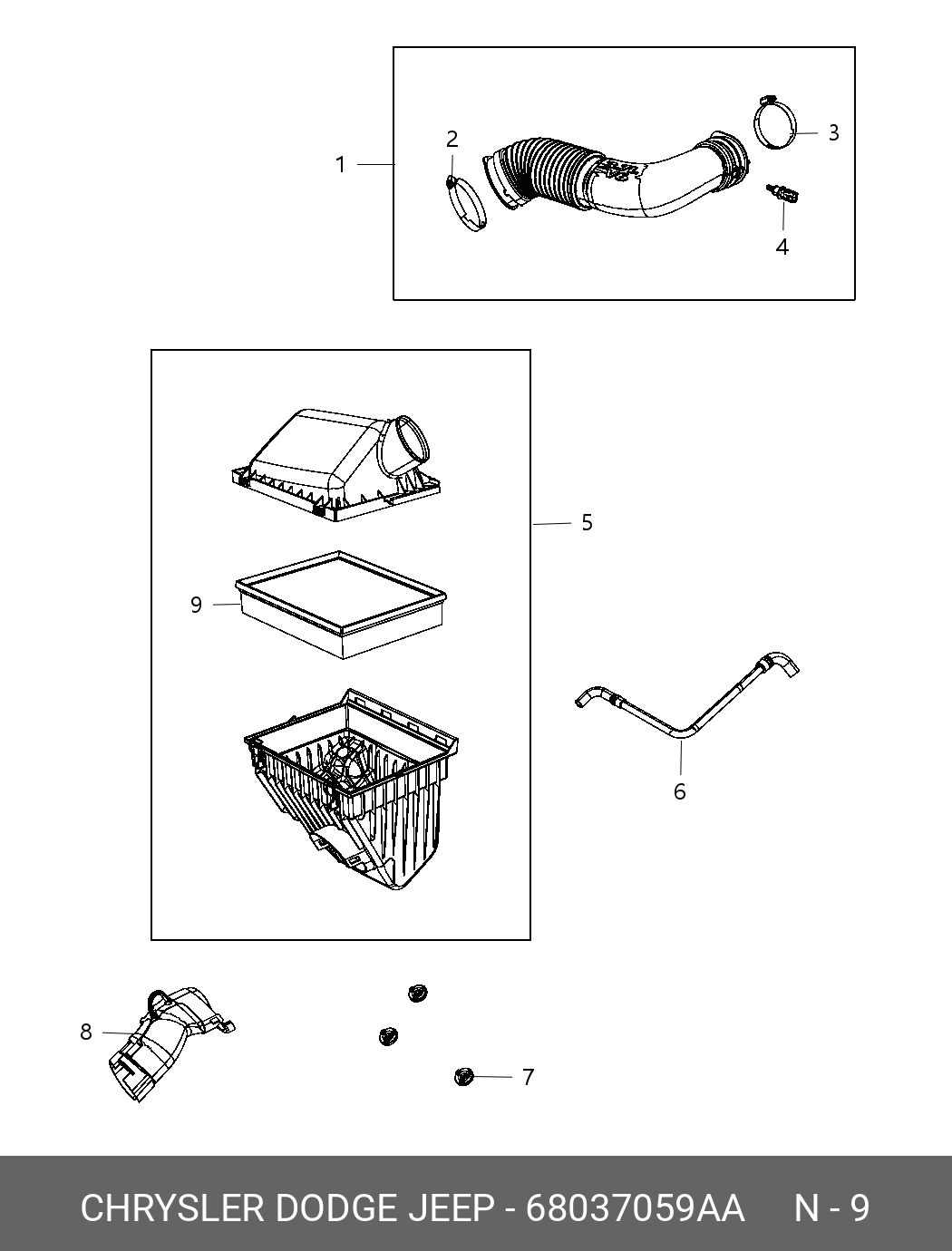 1
2
3
4
5
9
6
8
7

CHRYSLER DODGE JEEP - 68037059AA N - 9