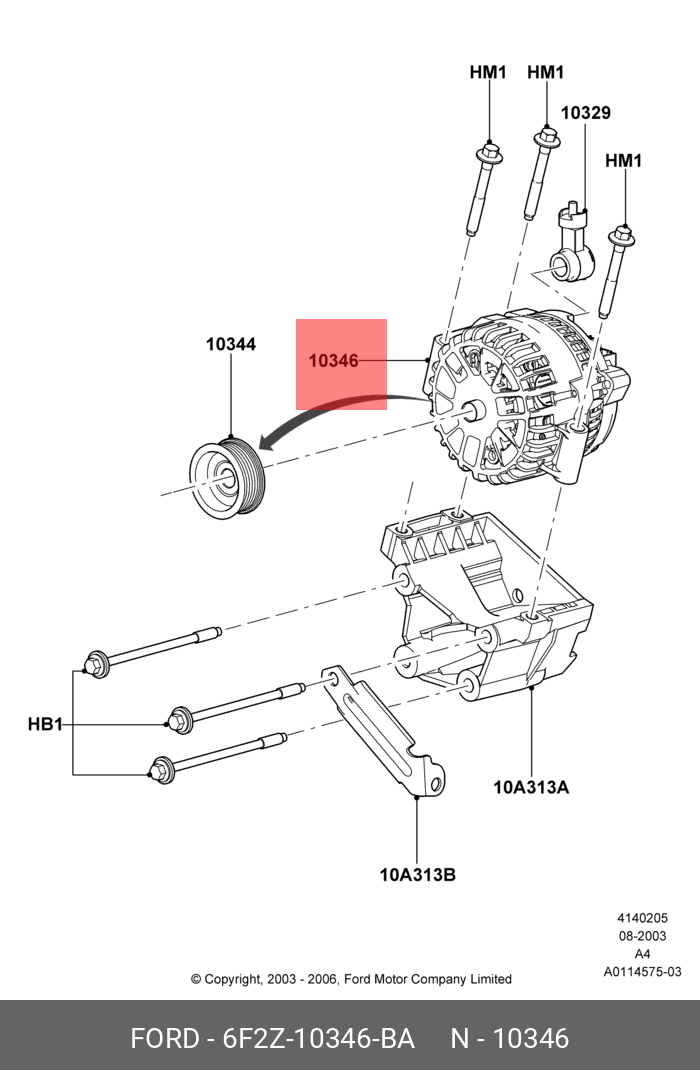 HM1
HM1
10329
HM1
10344
10346
HB1
10A313A
10A313B

4140205
08-2003
A4
A0114575-03

© Copyright, 2003 - 2006, Ford Motor Company Limited

FORD - 6F2Z-10346-BA N - 10346