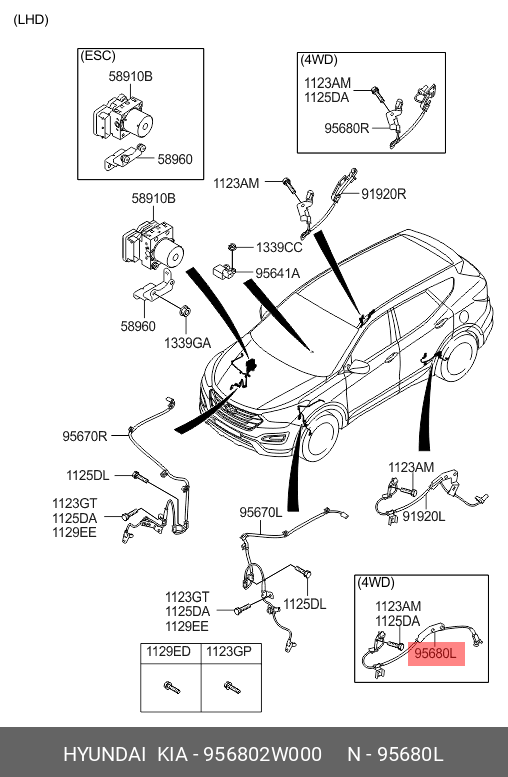 (LHD)

(ESC)
58910B
58960

(4WD)
1123AM
1125DA
95680R

1123AM
91920R
58910B
1339CC
95641A
58960
1339GA

95670R
1125DL
1123GT
1125DA
1129EE

95670L
1123AM
91920L

1123GT
1125DA
1129EE
1125DL

(4WD)
1123AM
1125DA
95680L

| 1129ED | 1123GP |
|---|---|
| | |

HYUNDAI KIA - 956802W000 N - 95680L