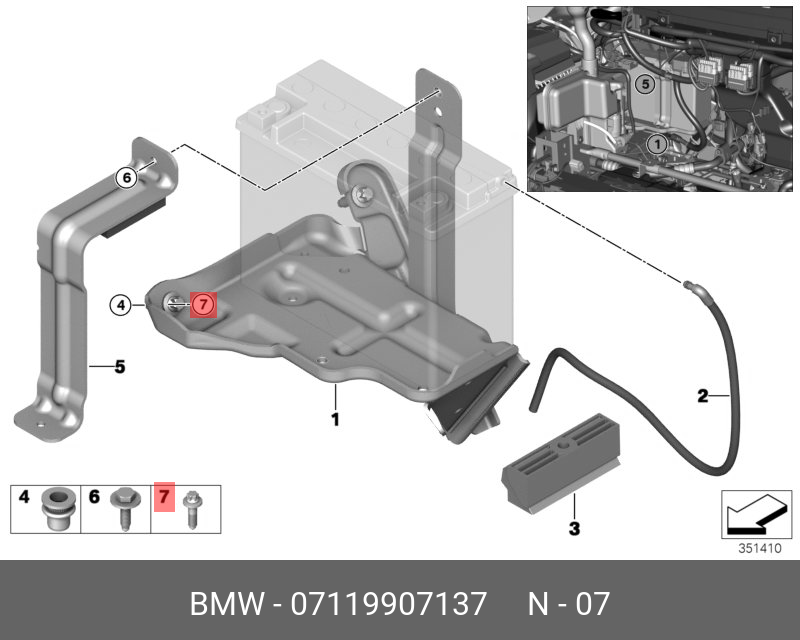 5
1
6
4
7
5
1
2
3
4
6
7
351410
BMW - 07119907137 N - 07