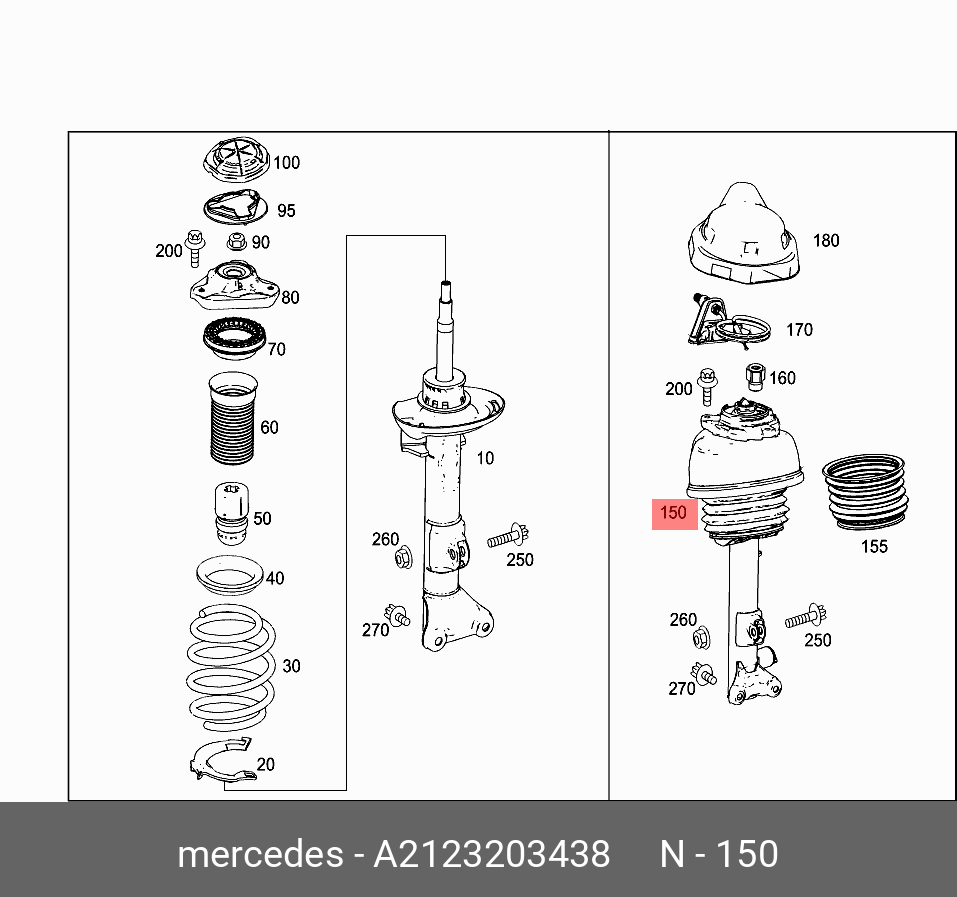 100
95
200
90
80
70
60
50
40
30
20
10
260
250
270

180
170
200
160
150
155
260
250
270

mercedes - A2123203438 N - 150