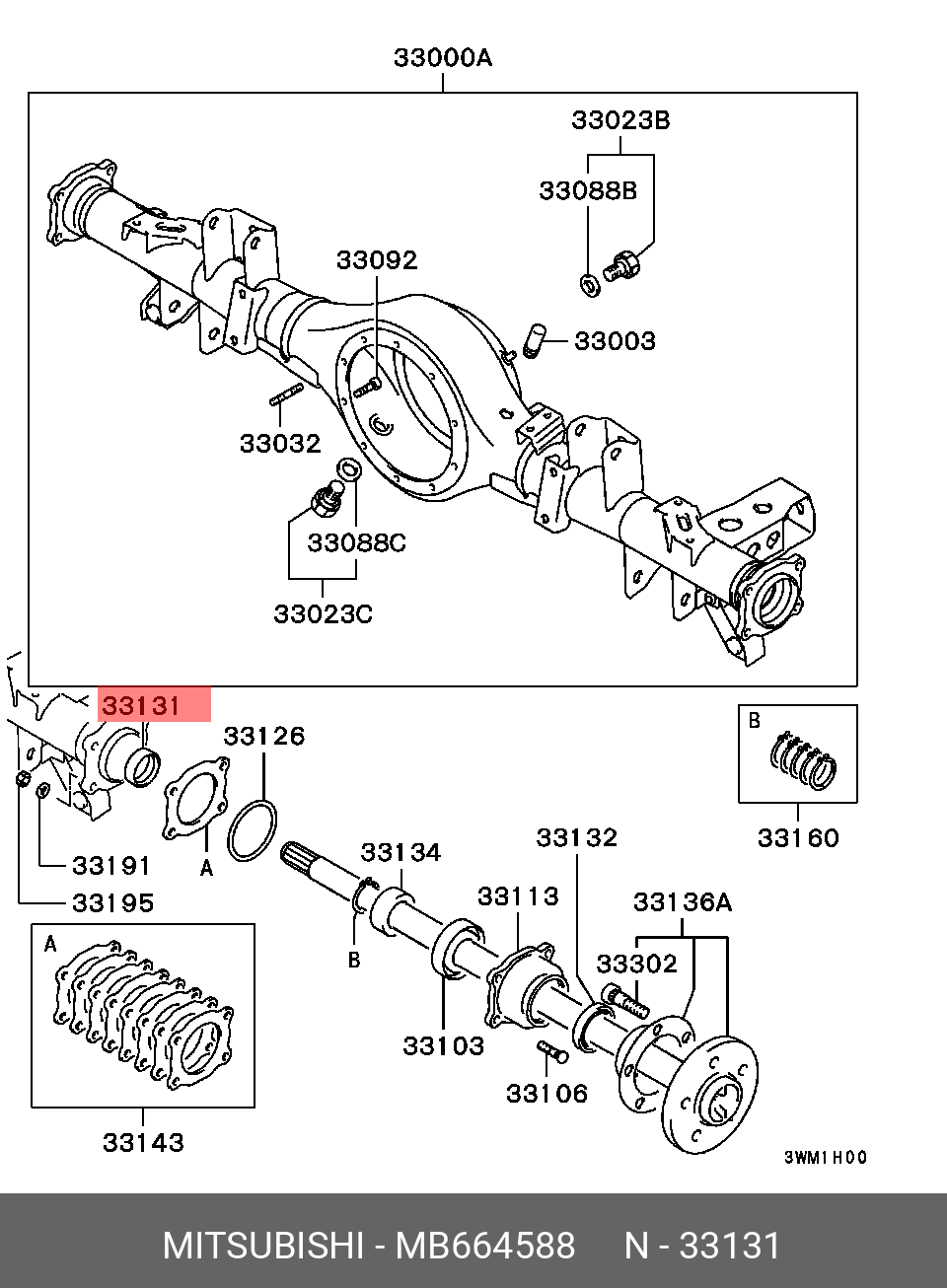 33000A

33023B

33088B

33092

33003

33032

33088C

33023C

33131

33126

B

33160

33191

A

33195

33134

33132

33113

33136A

B

33302

A

33103

33106

33143

3WM1H00

MITSUBISHI - MB664588 N - 33131