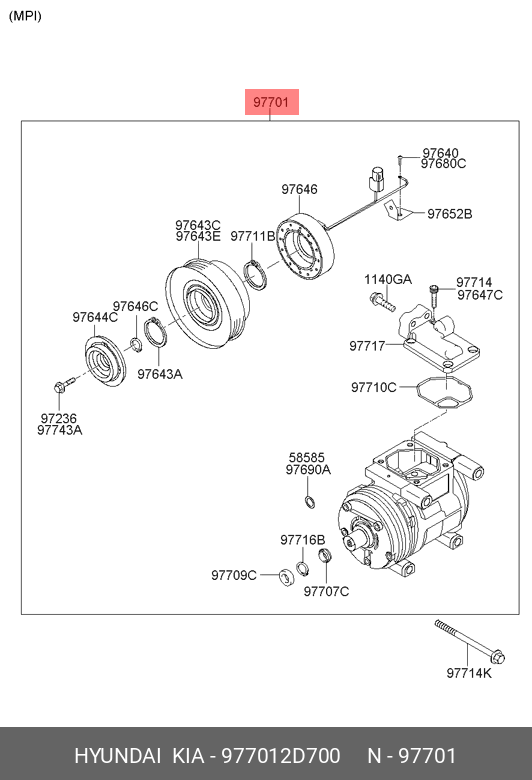 (MPI)

97701

97640
97680C

97646

97652B

97643C
97643E

97711B

1140GA

97714
97647C

97646C

97644C

97717

97643A

97710C

97236
97743A

58585
97690A

97716B

97709C

97707C

97714K

HYUNDAI KIA - 977012D700 N - 97701