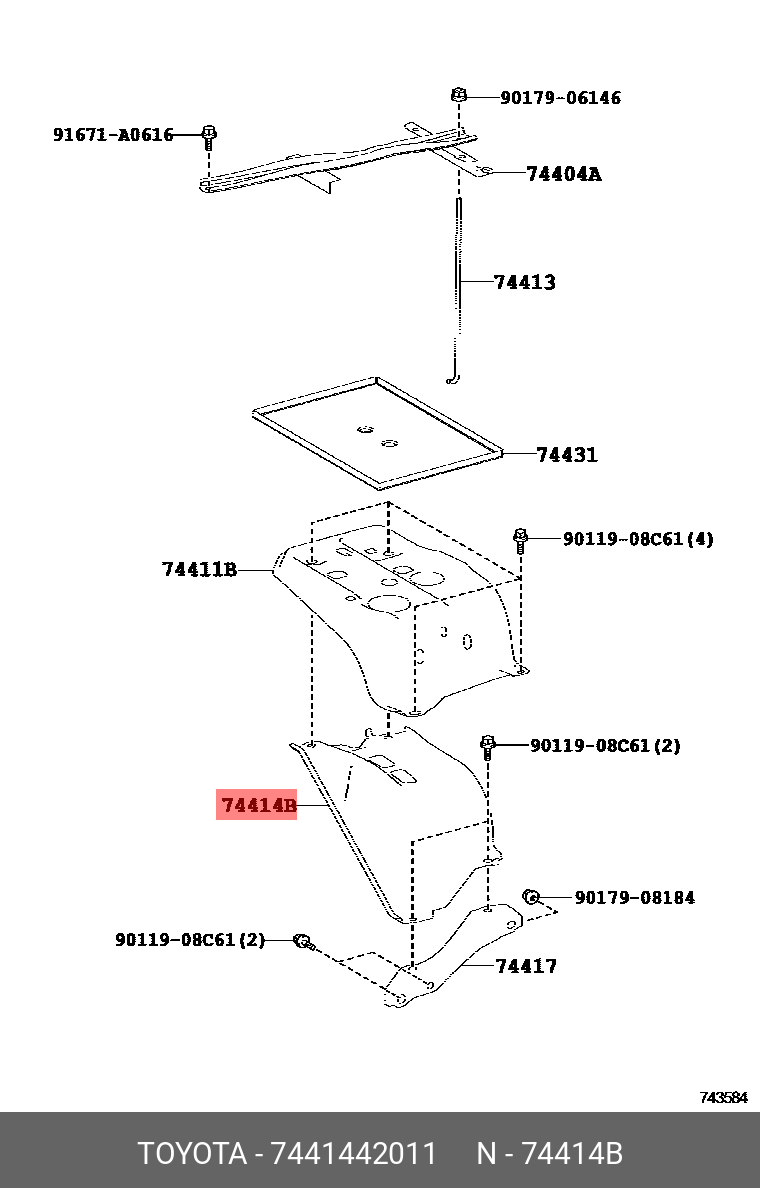 90179-06146
91671-A0616
74404A
74413
74431
90119-08C61(4)
74411B
90119-08C61(2)
74414B
90179-08184
90119-08C61(2)
74417
743584
TOYOTA - 7441442011 N - 74414B