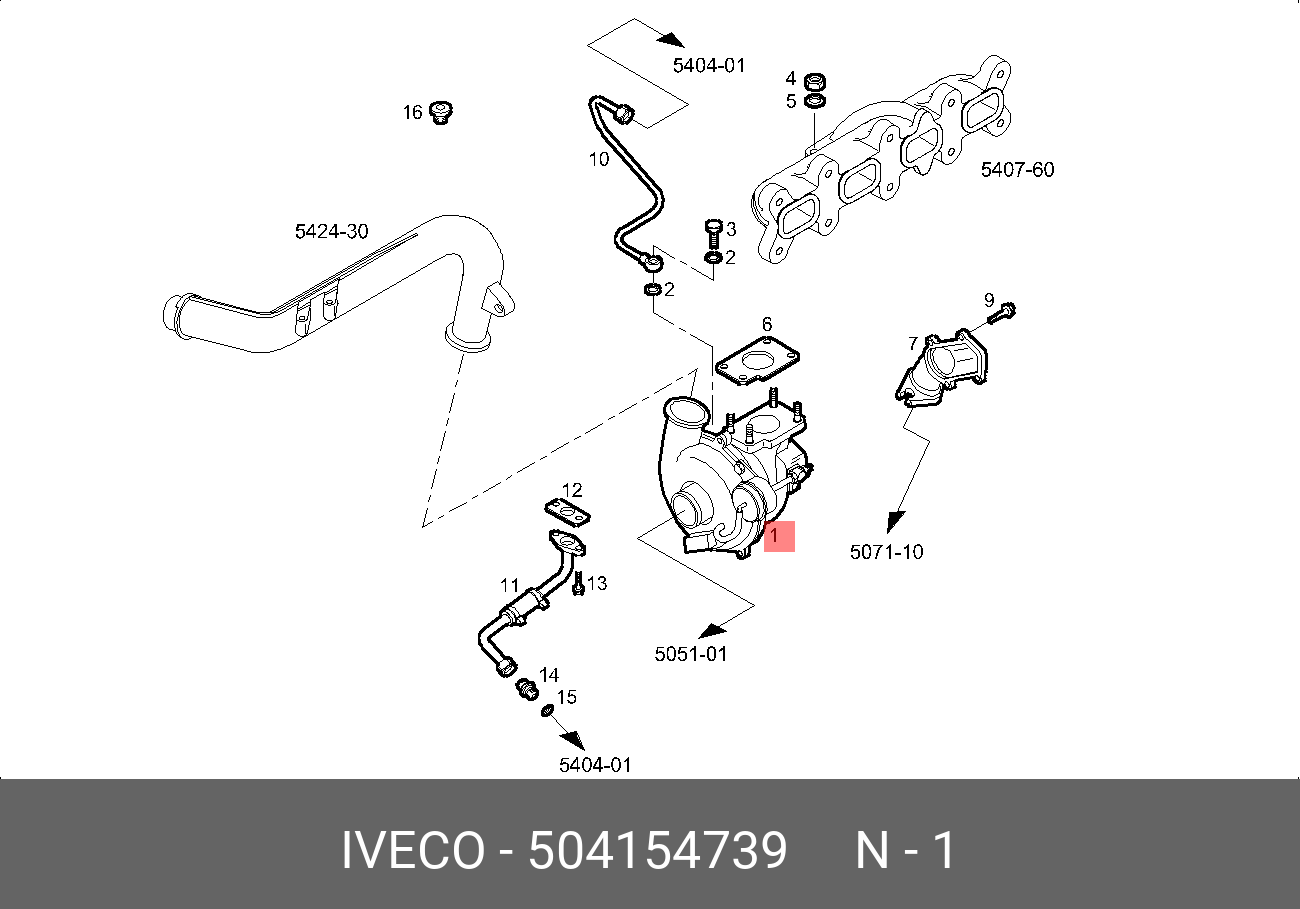 5404-01
4
5
16
10
5407-60
5424-30
3
2
2
9
6
7
12
1
5071-10
11
13
5051-01
14
15
5404-01

IVECO - 504154739 N - 1