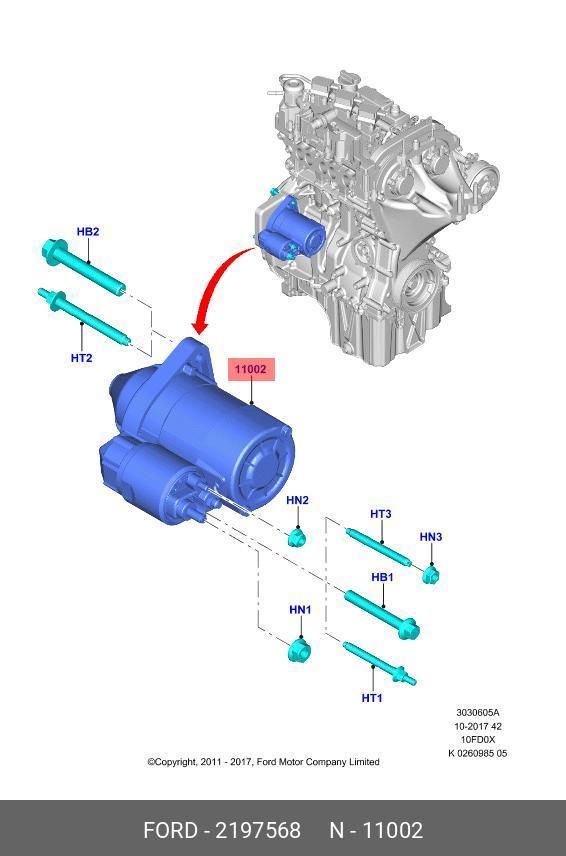 HB2

HT2

11002

HN2

HT3

HN3

HB1

HN1

HT1

3030605A
10-2017 42
10FD0X
K 0260985 05

©Copyright, 2011 - 2017, Ford Motor Company Limited

FORD - 2197568 N - 11002