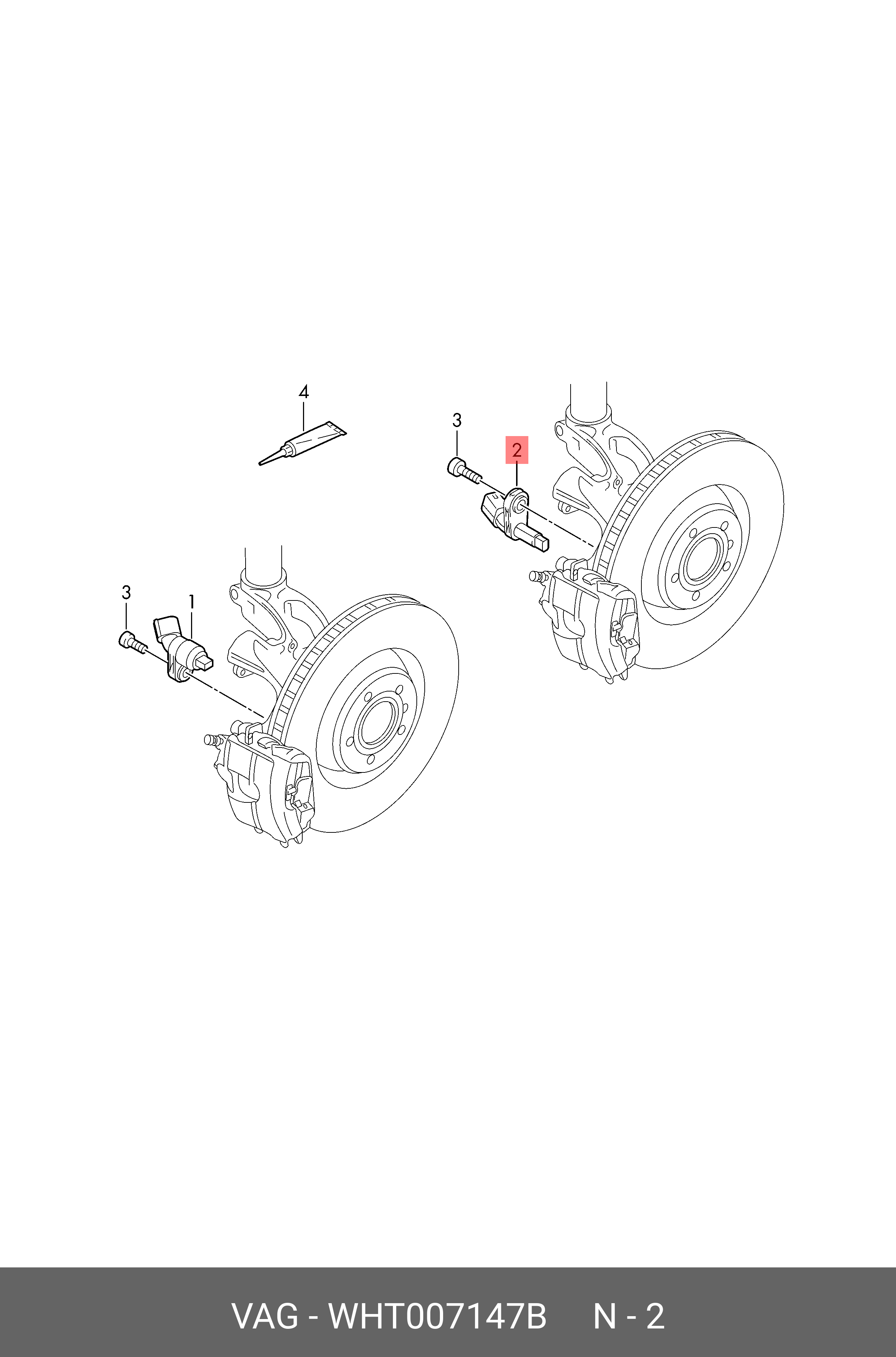 4

3

2

3

1

VAG - WHT007147B N - 2