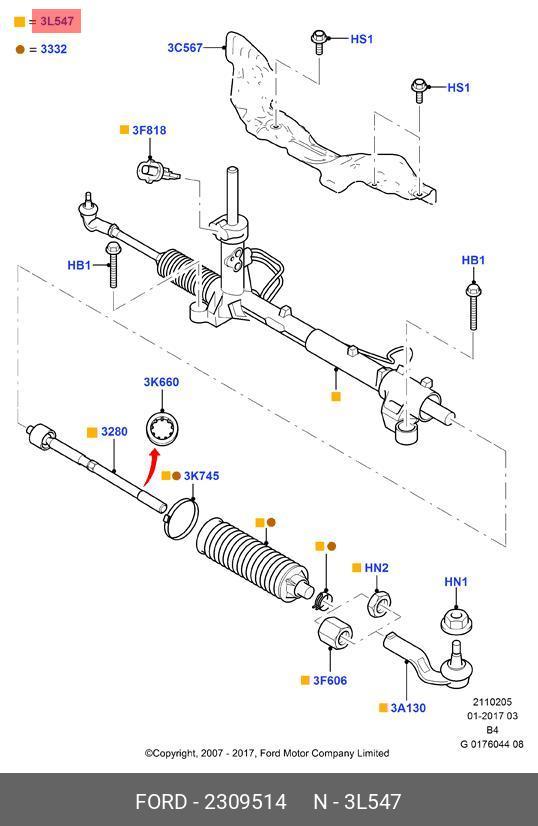 = 3L547
= 3332

3C567
HS1
HS1
3F818
HB1
HB1
3K660
3280
3K745
HN2
HN1
3F606
3A130

2110205
01-2017 03
B4
G 0176044 08

©Copyright, 2007 - 2017, Ford Motor Company Limited

FORD - 2309514 N - 3L547