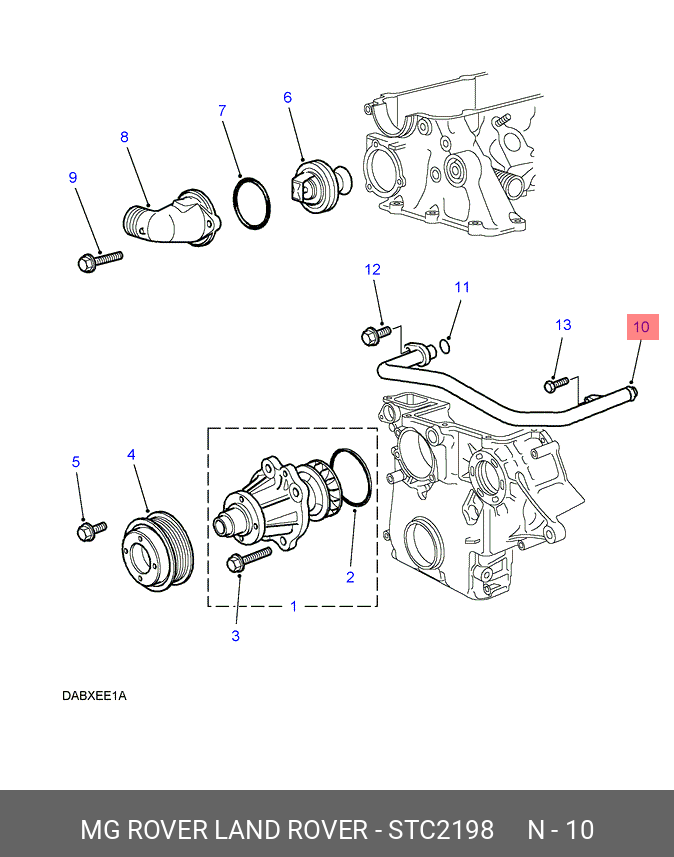 6
7
8
9
12
11
13
10
5
4
2
1
3
DABXEE1A

MG ROVER LAND ROVER - STC2198 N - 10