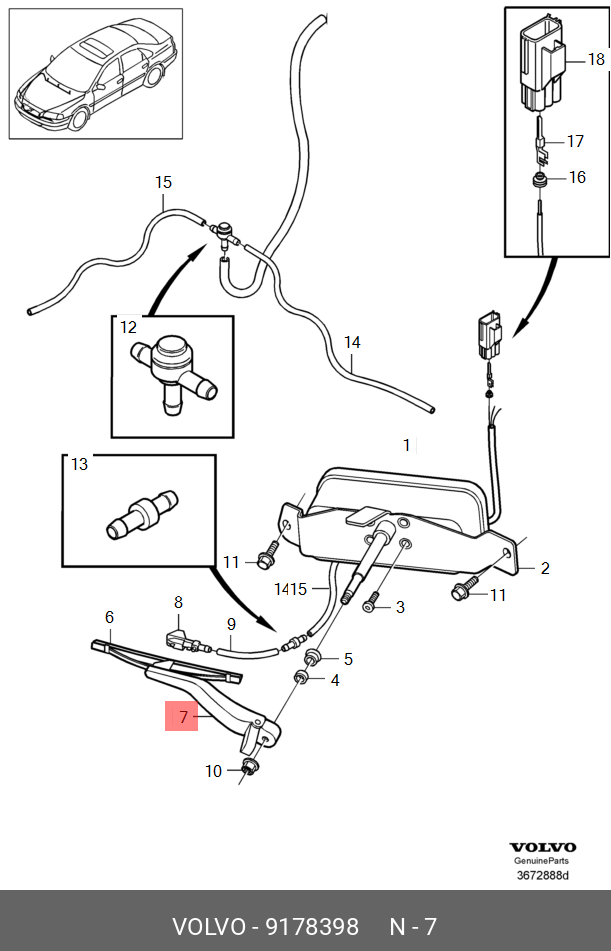 18
17
16
15
12
14
1
13
11
2
1415
11
3
8
6
9
5
4
7
10
VOLVO
GenuineParts
3672888d
VOLVO - 9178398 N - 7