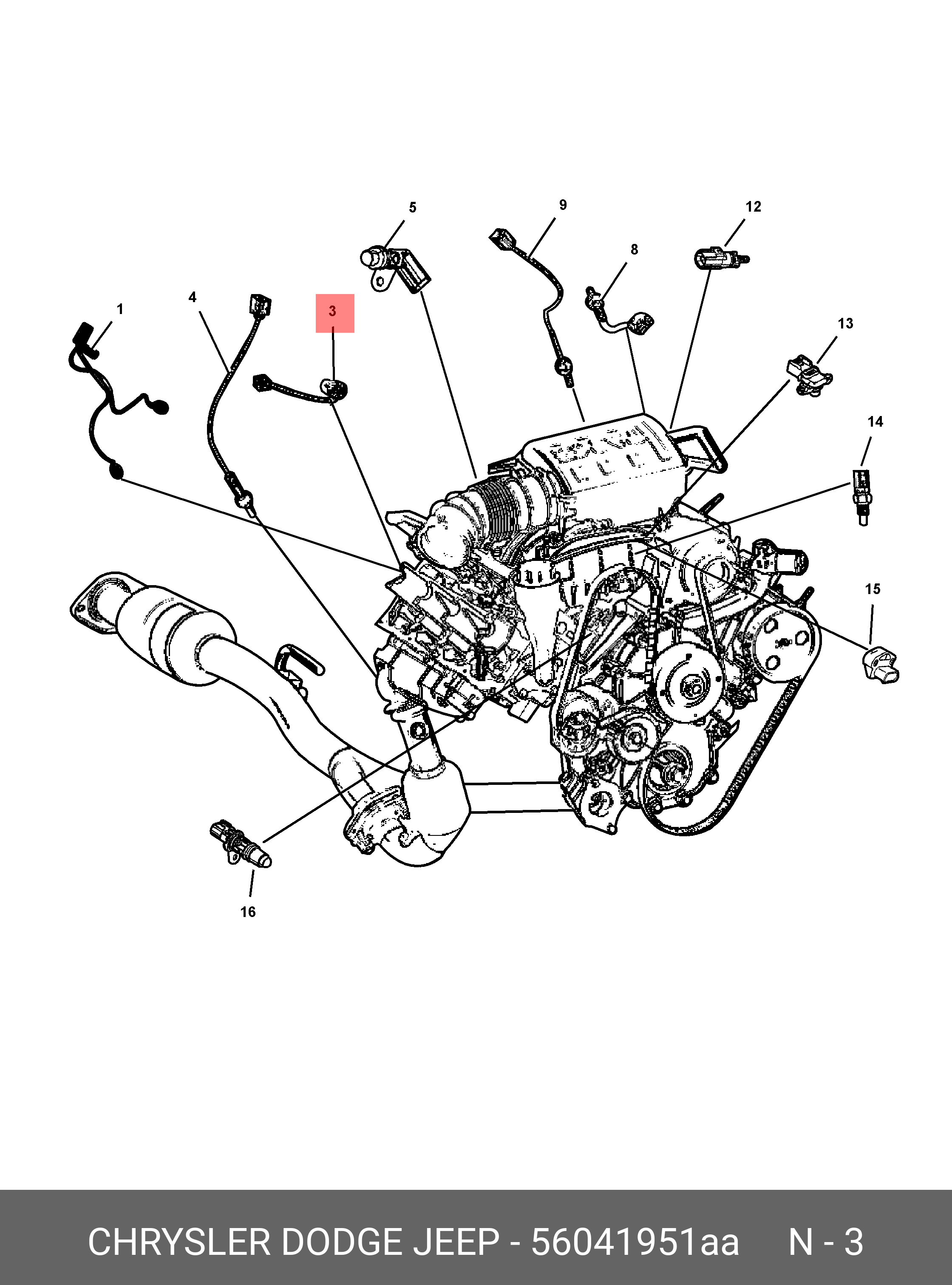 5
9
12
8
1
4
3
13
14
15
16

CHRYSLER DODGE JEEP - 56041951aa N - 3