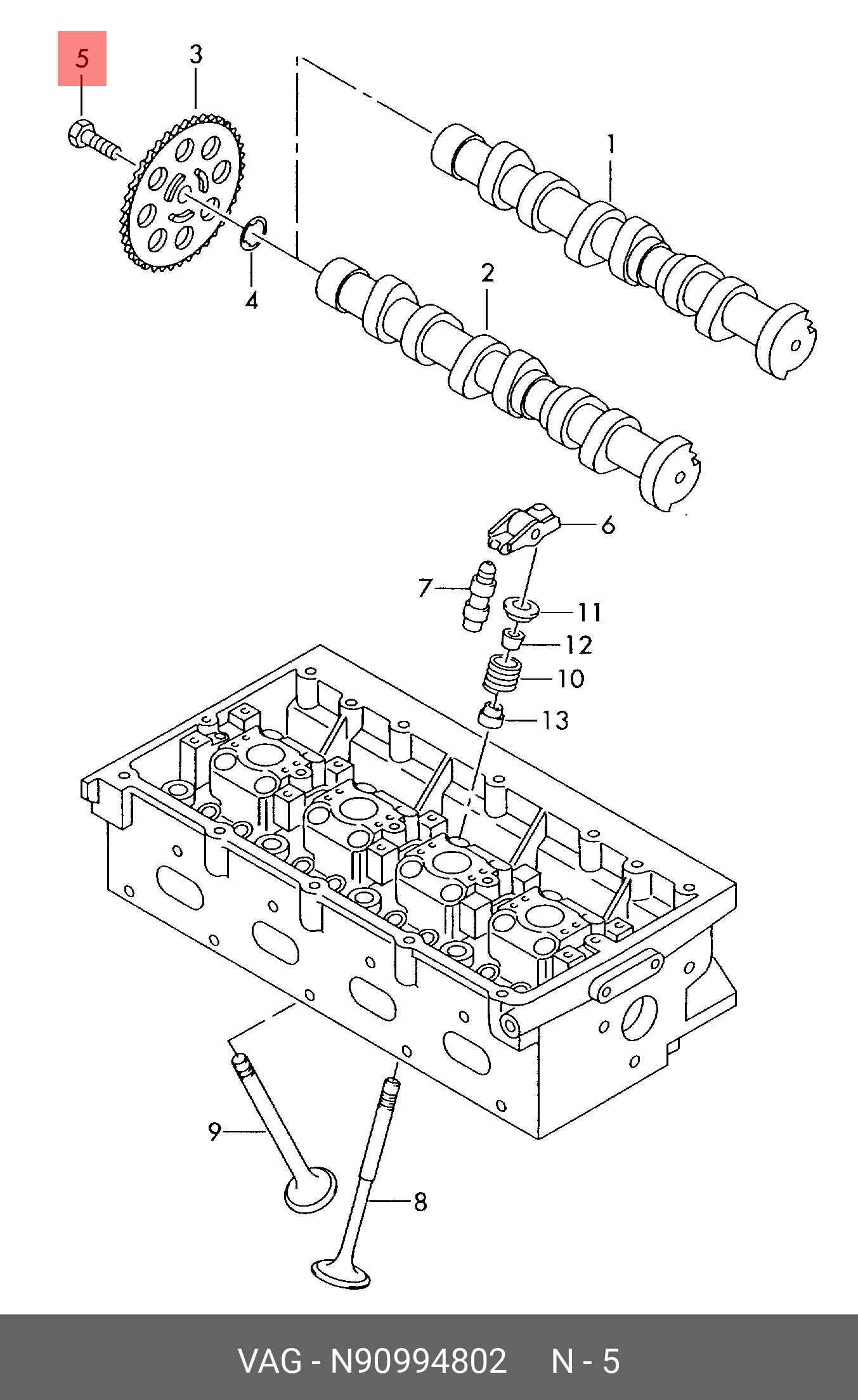 5
3
1
4
2
6
7
11
12
10
13
9
8

VAG - N90994802 N - 5