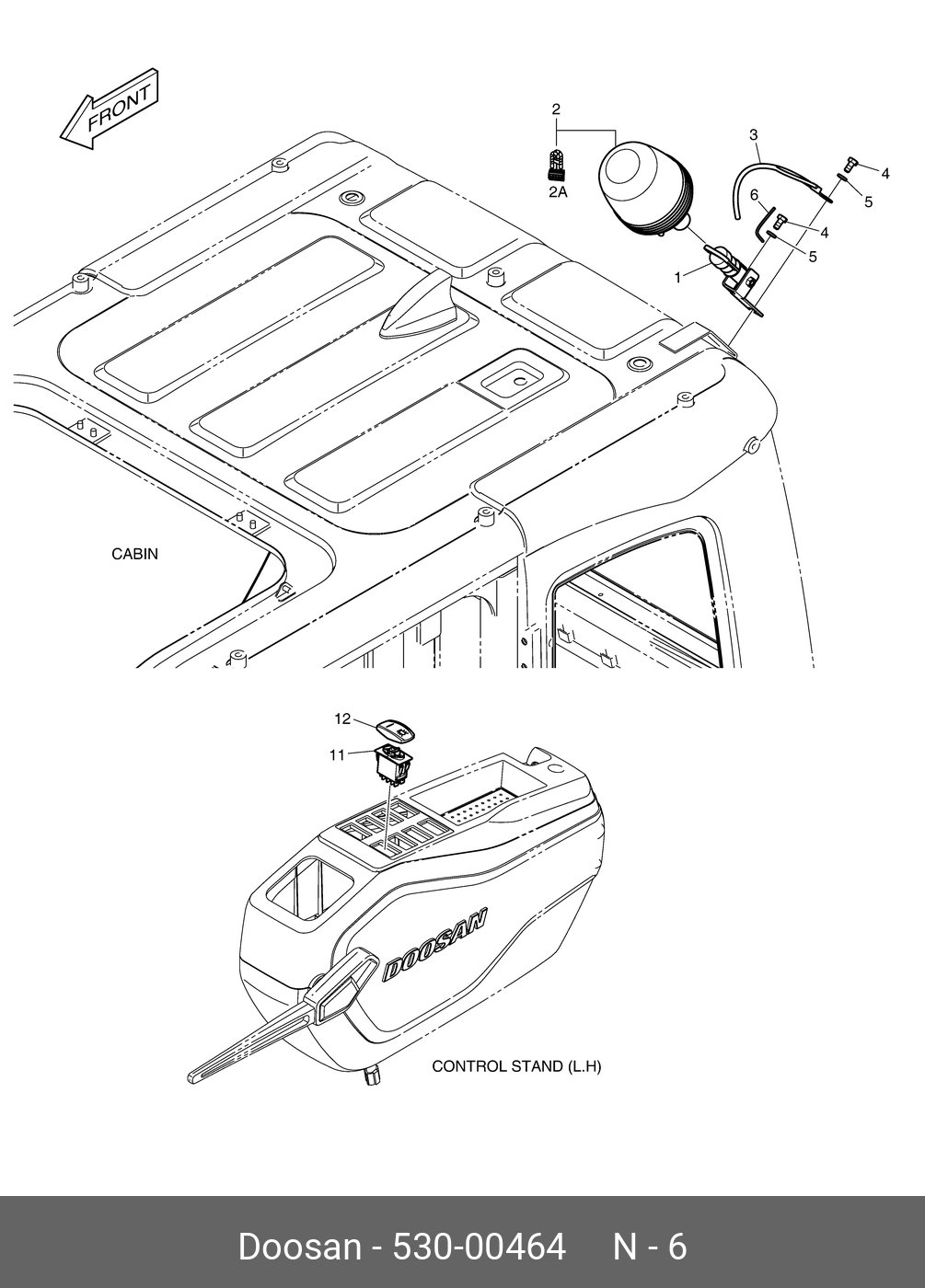 FRONT

2
2A
3
4
5
6
4
5
1

CABIN

12
11

DOOSAN

CONTROL STAND (L.H)

Doosan - 530-00464 N - 6