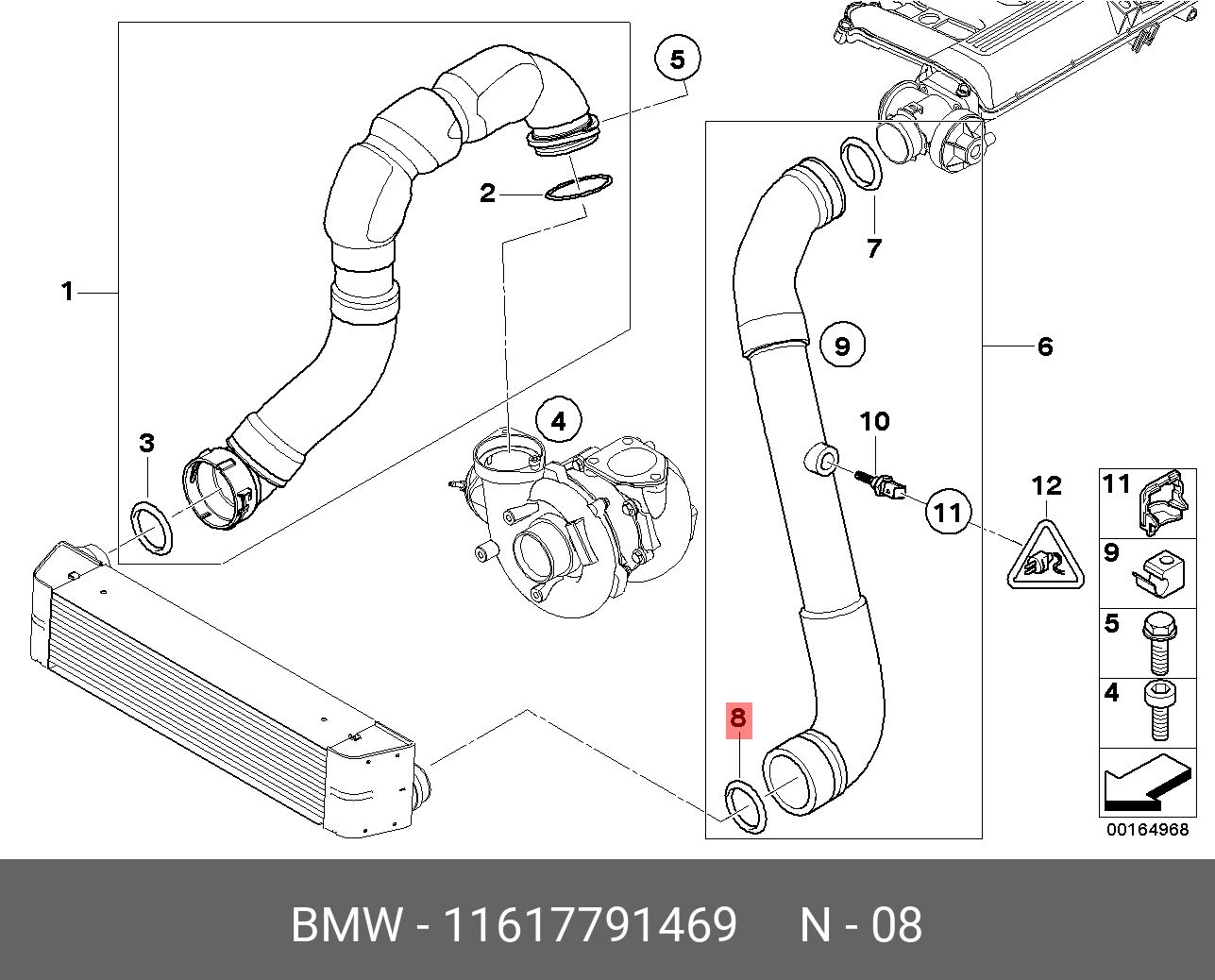 5
2
1
3
4
7
9
6
10
11
12
8
11
9
5
4
00164968

BMW - 11617791469 N - 08