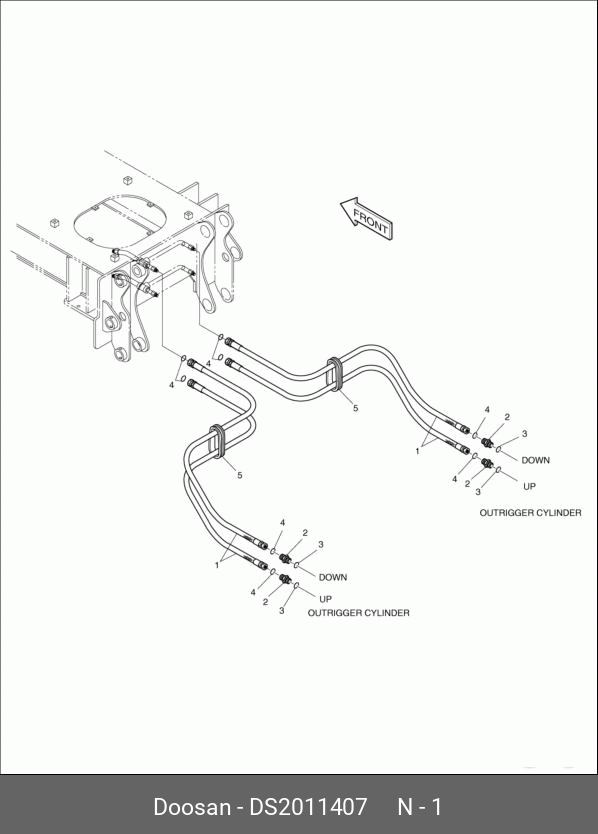 FRONT

4
4
4
5
5
1
4
2
3
DOWN
4
2
3
UP
OUTRIGGER CYLINDER

1
4
2
3
DOWN
4
2
3
UP
OUTRIGGER CYLINDER

Doosan - DS2011407 N - 1