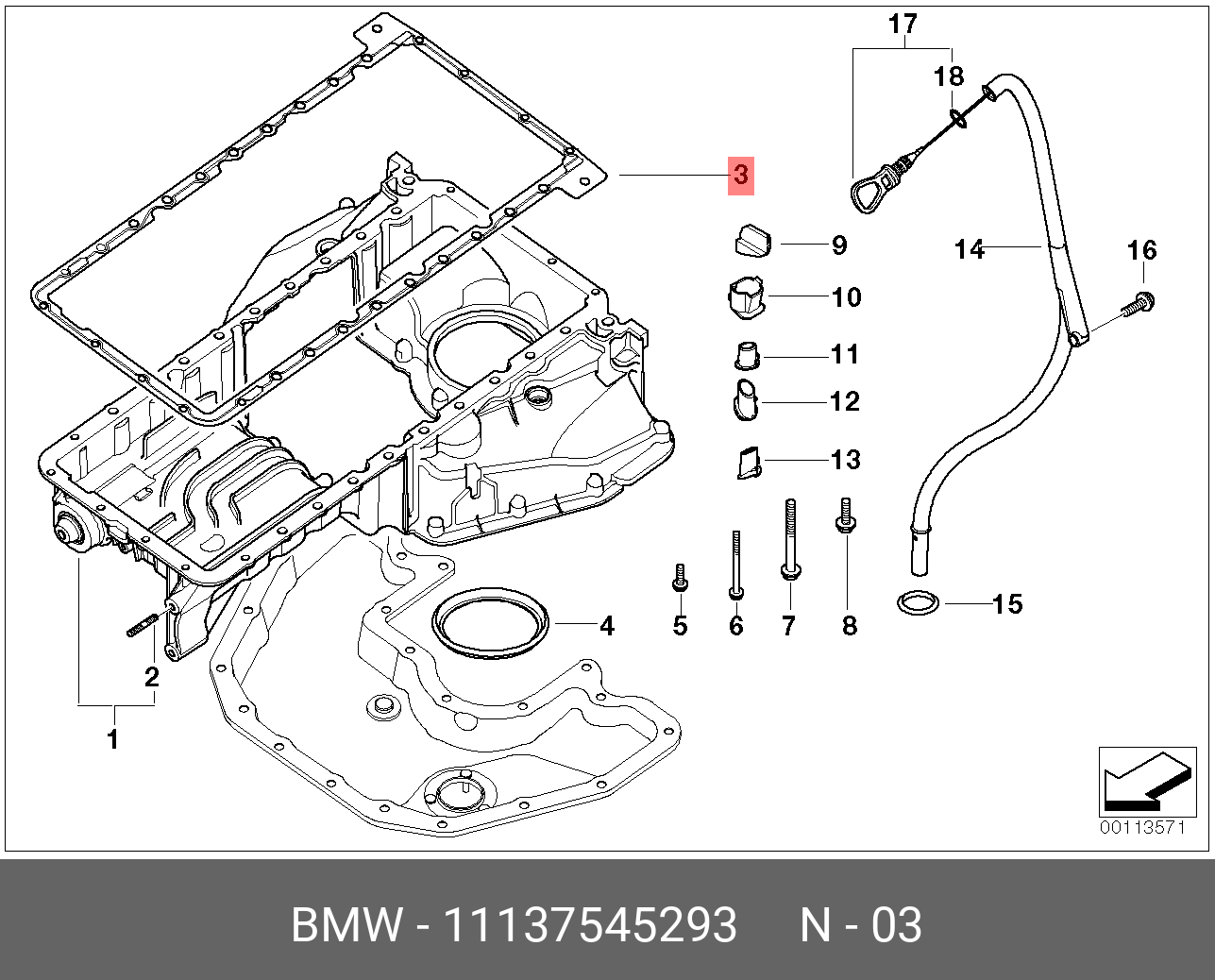 17
18
3
9
14
16
10
11
12
13
4
5
6
7
8
15
2
1
00113571

BMW - 11137545293 N - 03