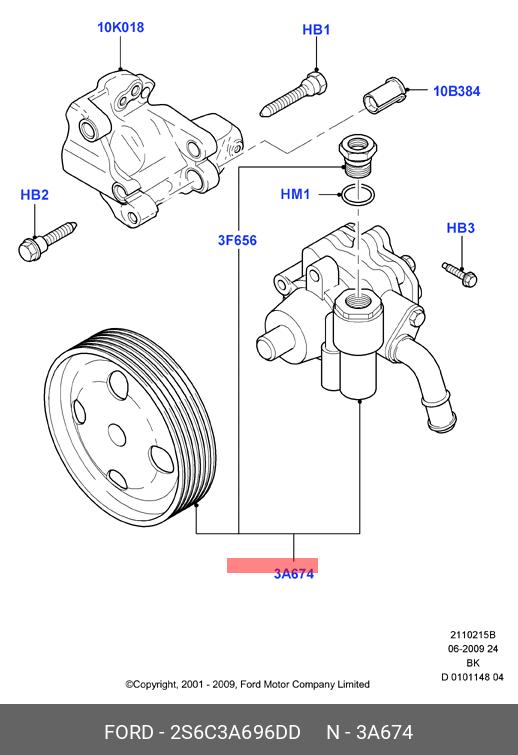 10K018
HB1
10B384
HB2
HM1
3F656
HB3
3A674

2110215B
06-2009 24
BK
D 0101148 04

©Copyright, 2001 - 2009, Ford Motor Company Limited

FORD - 2S6C3A696DD N - 3A674